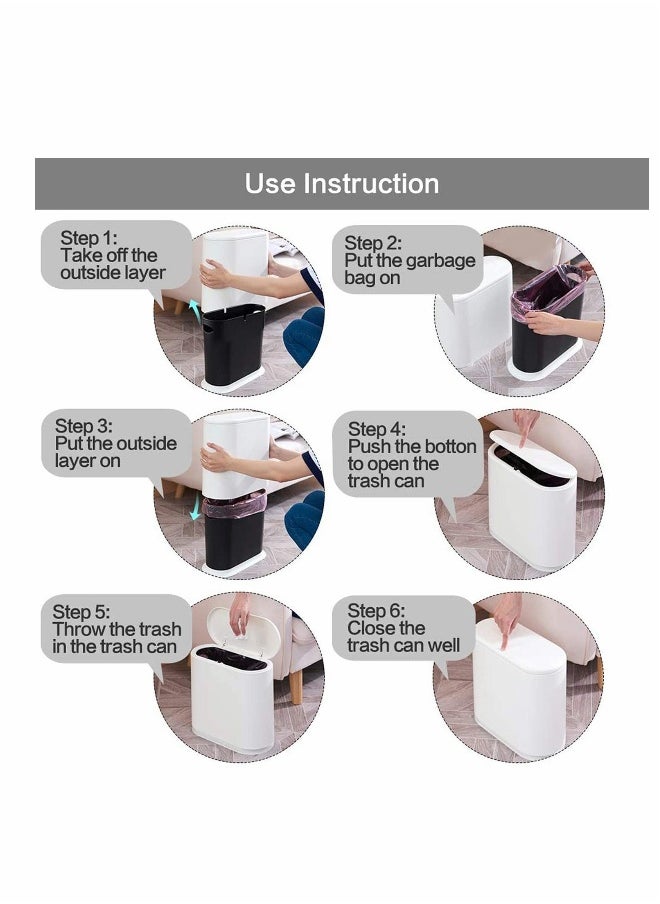 Use Instruction

Step 1:
Take off the outside layer

Step 2:
Put the garbage bag on

Step 3:
Put the outside layer on

Step 4:
Push the botton to open the trash can

Step 5:
Throw the trash in the trash can

Step 6:
Close the trash can well