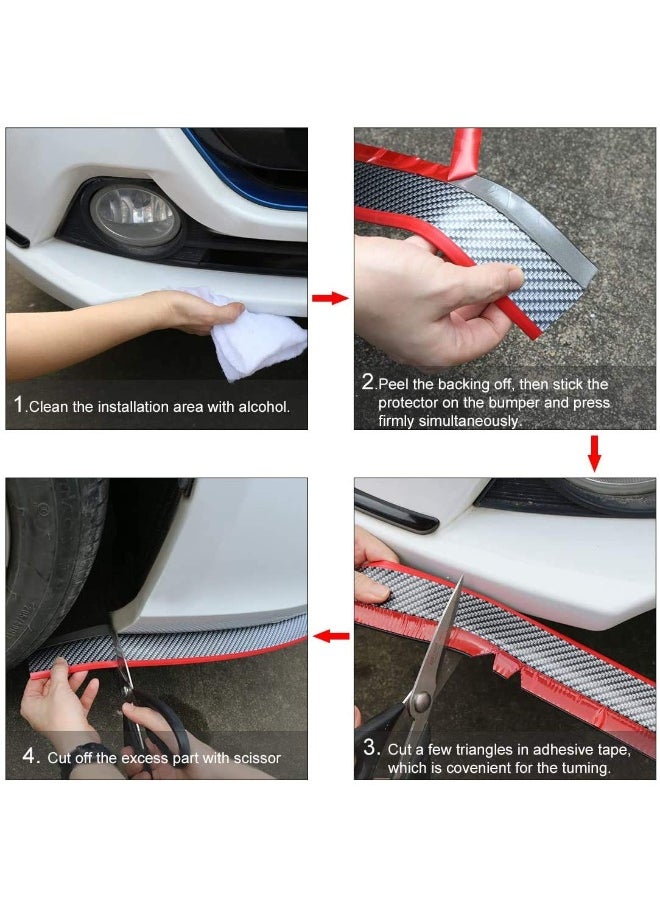 1.Clean the installation area with alcohol.

2.Peel the backing off, then stick the protector on the bumper and press firmly simultaneously.

3. Cut a few triangles in adhesive tape, which is covenient for the tuming.

4. Cut off the excess part with scissor