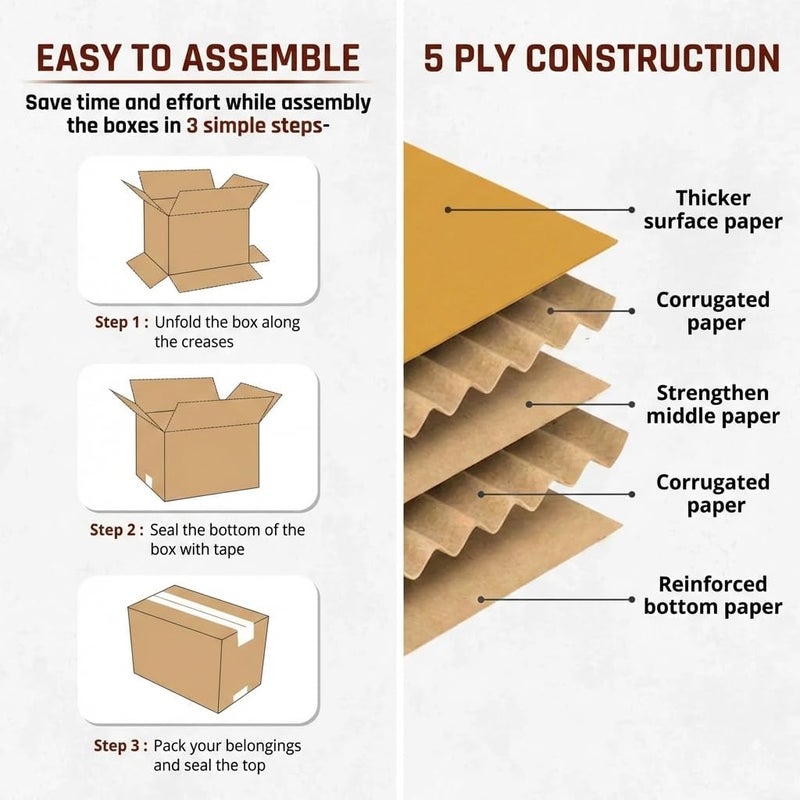 EASY TO ASSEMBLE

Save time and effort while assembly the boxes in 3 simple steps-

Step 1 : Unfold the box along the creases

Step 2 : Seal the bottom of the box with tape

Step 3 : Pack your belongings and seal the top

5 PLY CONSTRUCTION

Thicker surface paper

Corrugated paper

Strengthen middle paper

Corrugated paper

Reinforced bottom paper