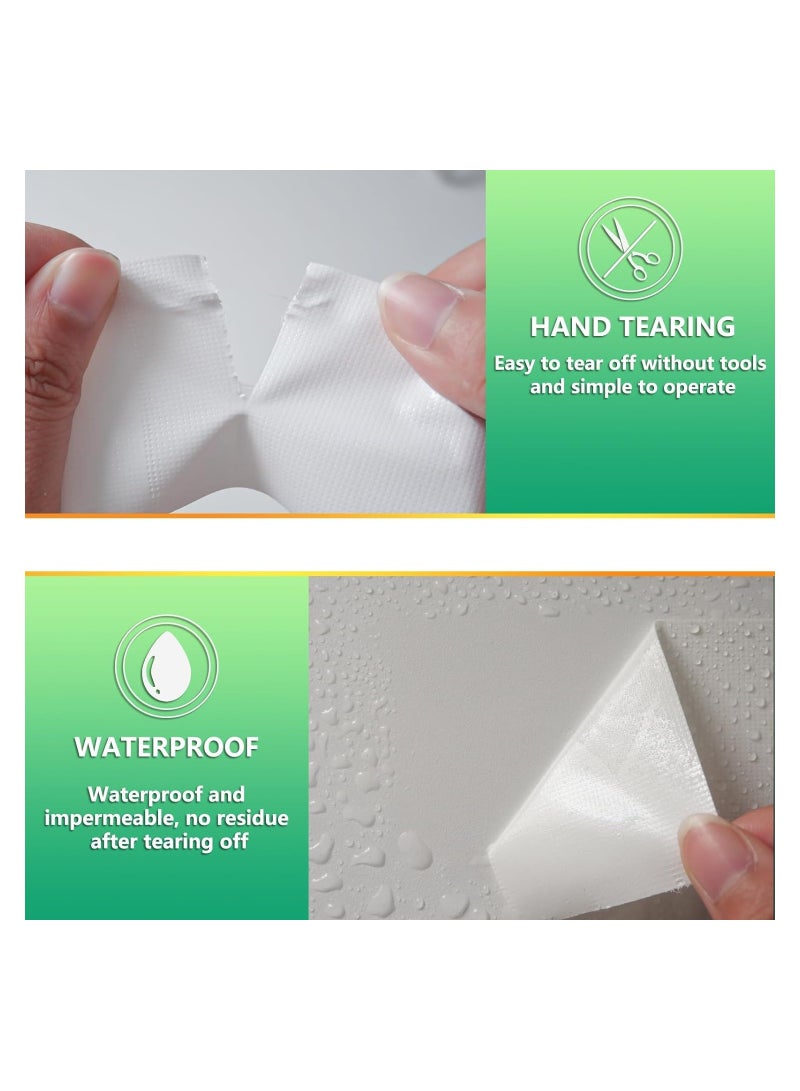 HAND TEARING

Easy to tear off without tools and simple to operate

WATERPROOF

Waterproof and impermeable, no residue after tearing off