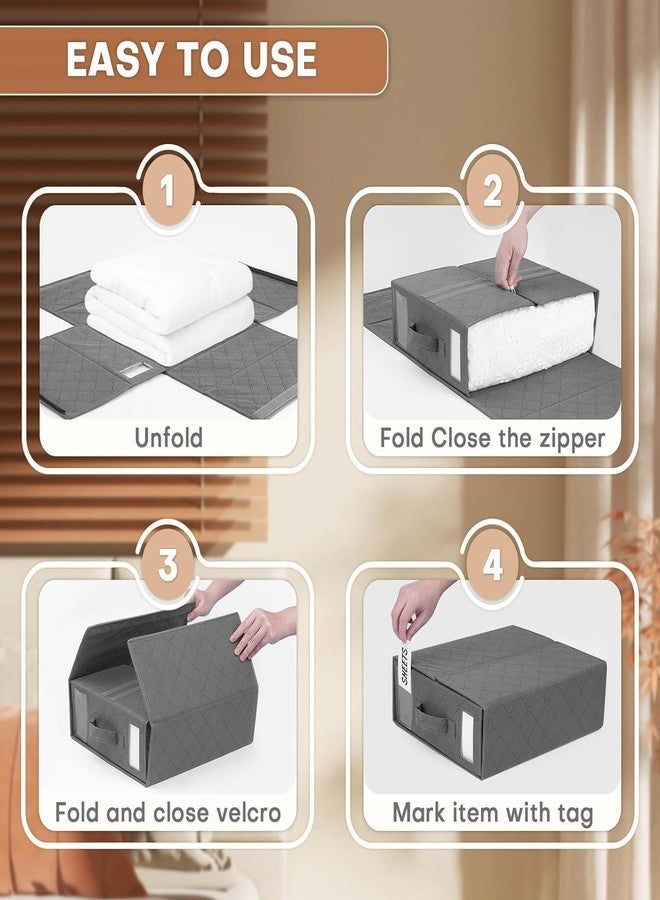 EASY TO USE

1

Unfold

2

Fold Close the zipper

3

Fold and close velcro

4

SHEETS

Mark item with tag