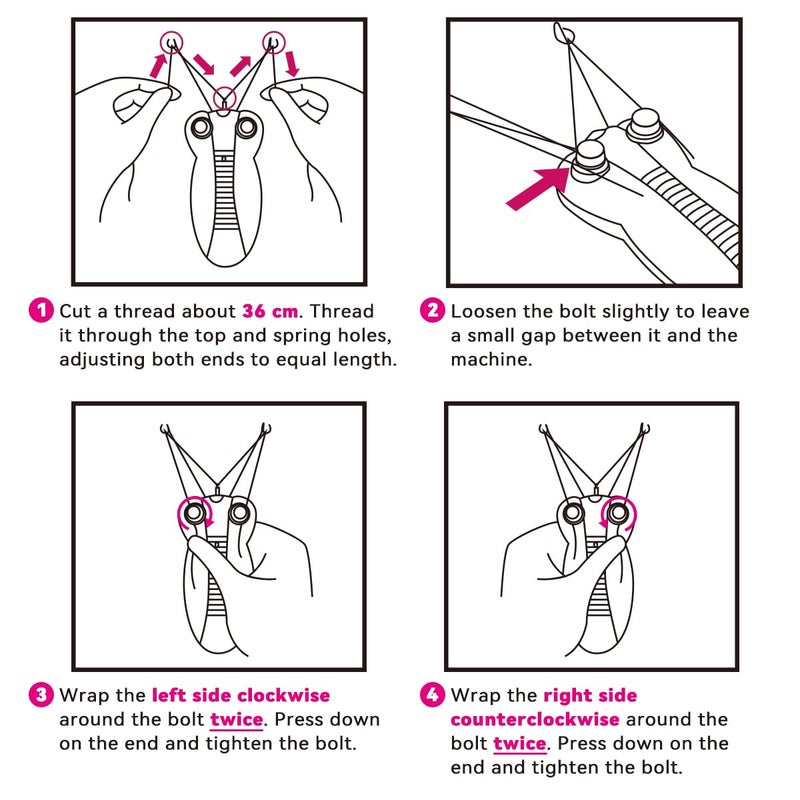 1 Cut a thread about 36 cm. Thread it through the top and spring holes, adjusting both ends to equal length.

2 Loosen the bolt slightly to leave a small gap between it and the machine.

3 Wrap the left side clockwise around the bolt twice. Press down on the end and tighten the bolt.

4 Wrap the right side counterclockwise around the bolt twice. Press down on the end and tighten the bolt.