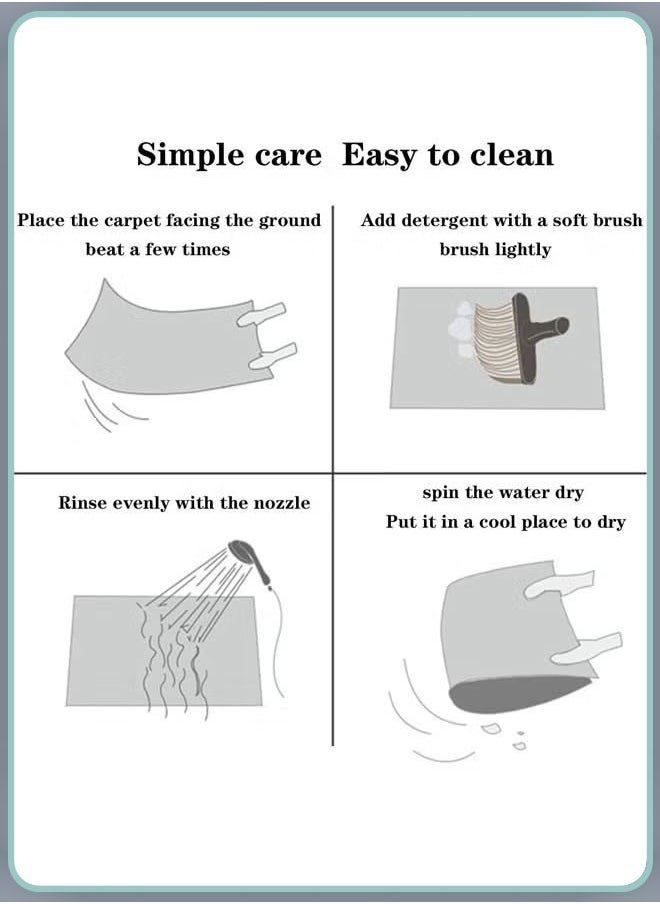 Simple care  Easy to clean

Place the carpet facing the ground
beat a few times

Add detergent with a soft brush
brush lightly

Rinse evenly with the nozzle

spin the water dry
Put it in a cool place to dry