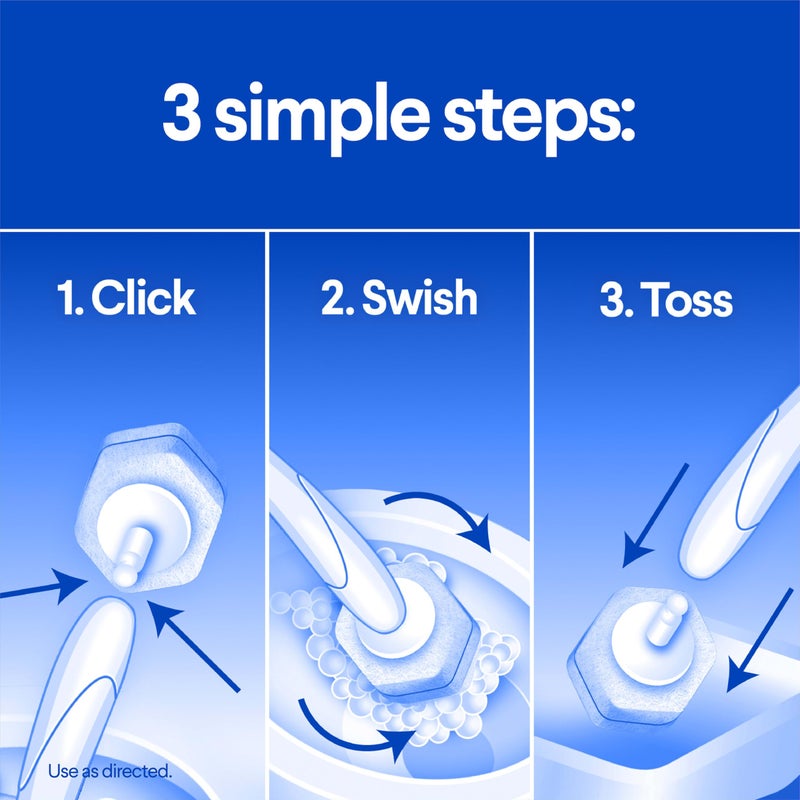 3 simple steps:

1. Click

2. Swish

3. Toss

Use as directed.