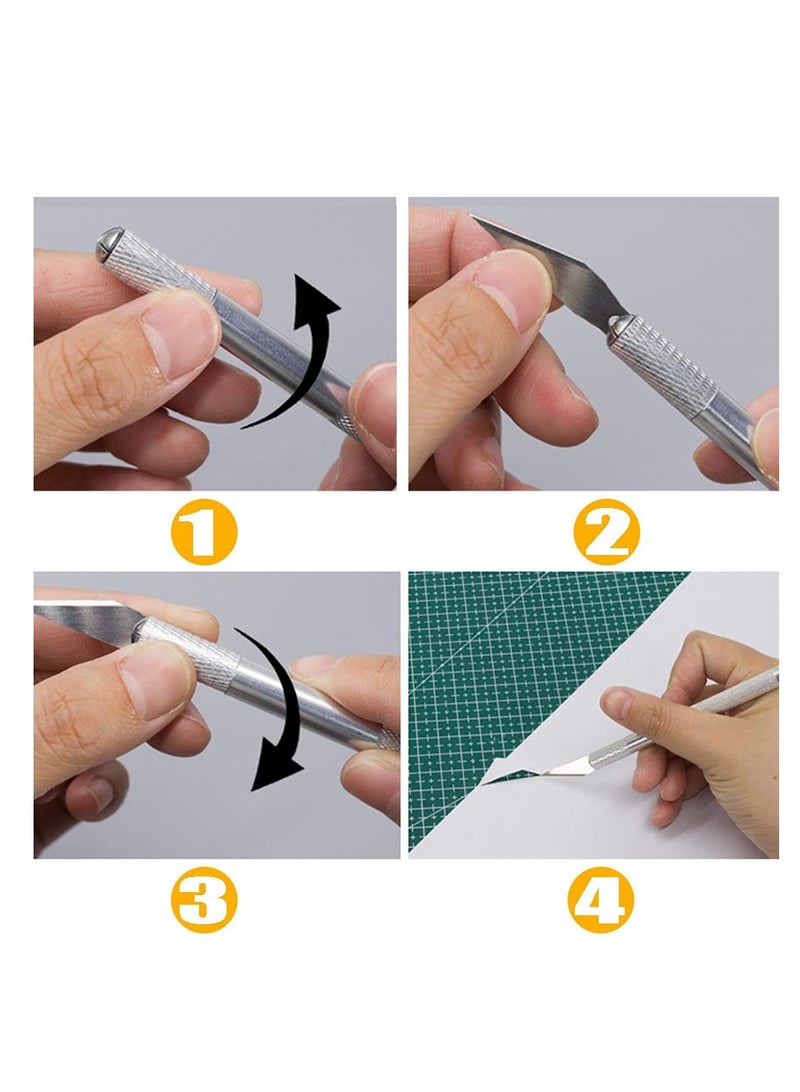 1

2

3

4