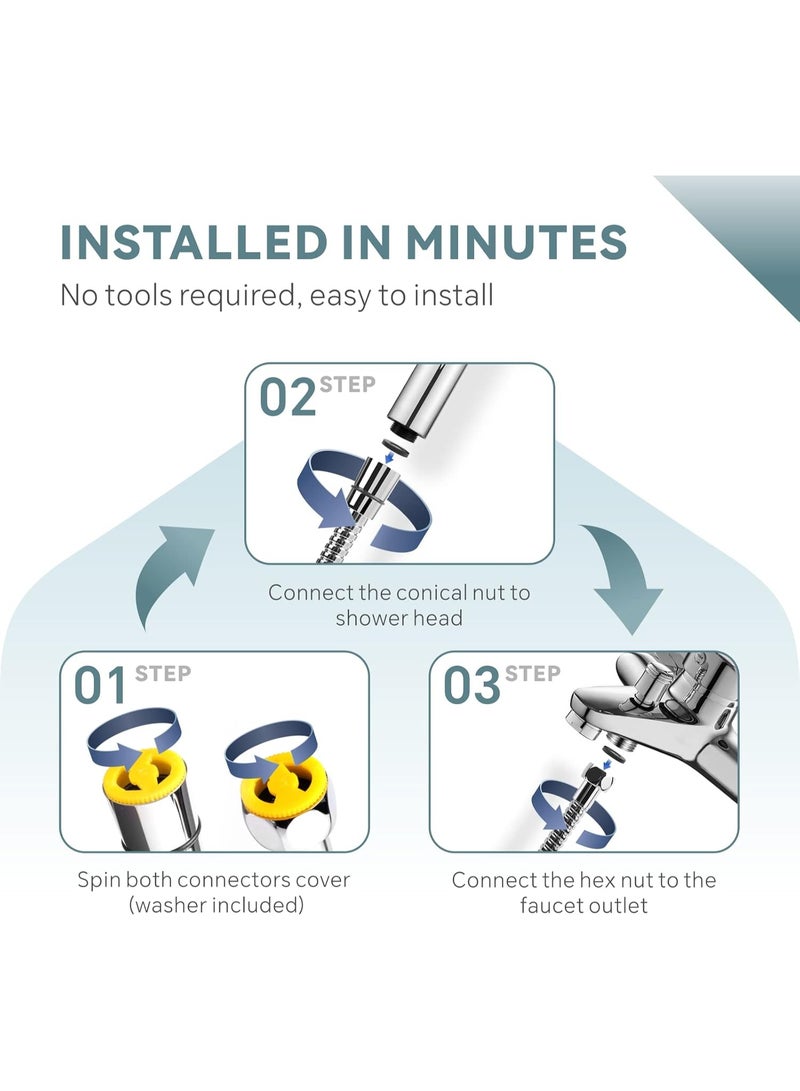 INSTALLED IN MINUTES
No tools required, easy to install

02 STEP

Connect the conical nut to shower head

01 STEP

Spin both connectors cover (washer included)

03 STEP

Connect the hex nut to the faucet outlet