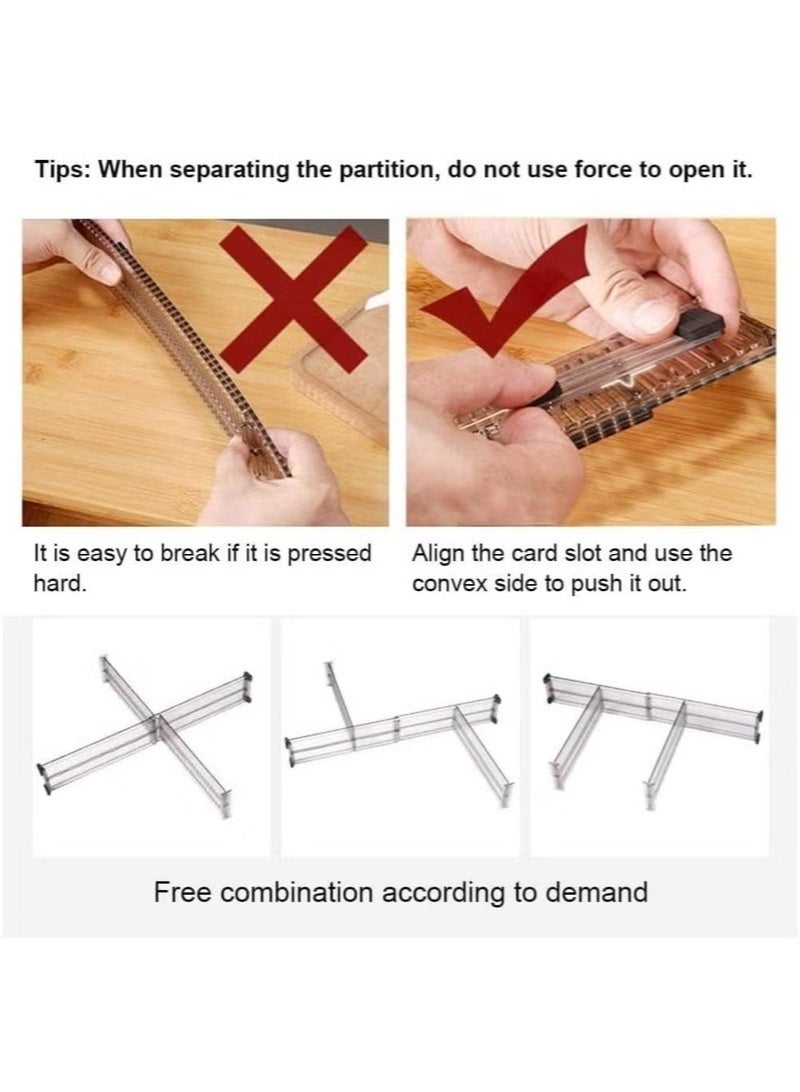 Tips: When separating the partition, do not use force to open it.

It is easy to break if it is pressed hard.

Align the card slot and use the convex side to push it out.

Free combination according to demand