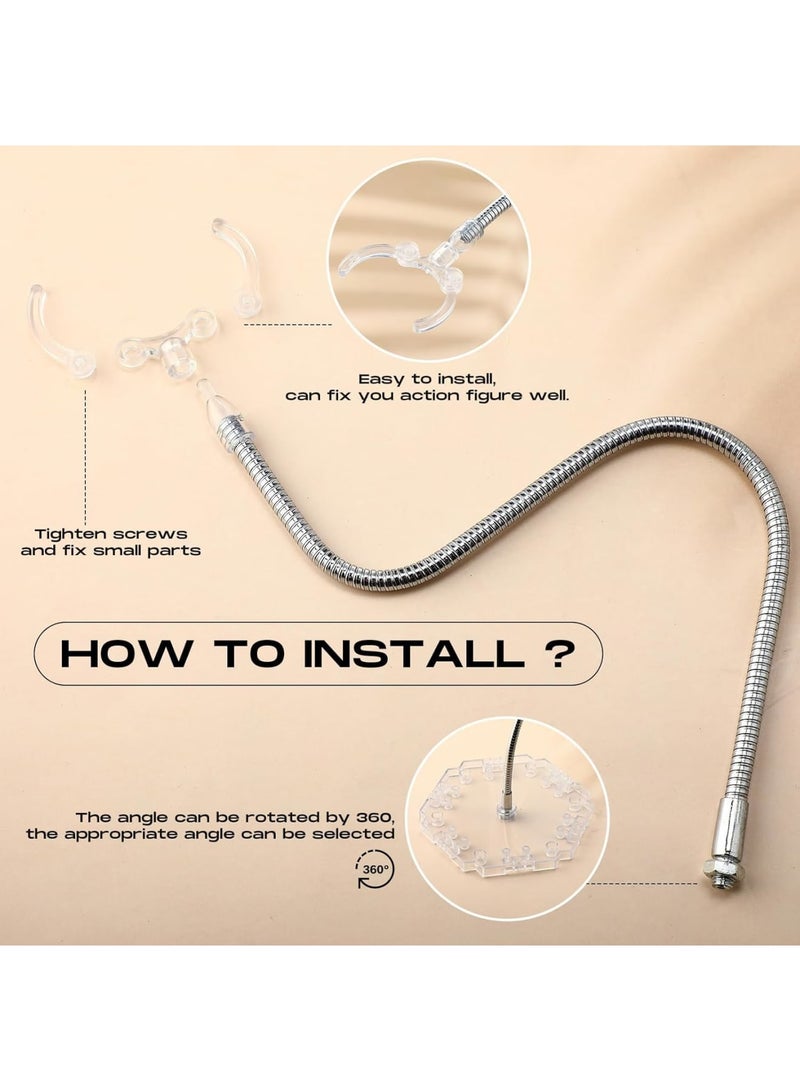 Easy to install,
can fix you action figure well.

Tighten screws
and fix small parts

HOW TO INSTALL ?

The angle can be rotated by 360,
the appropriate angle can be selected

360°