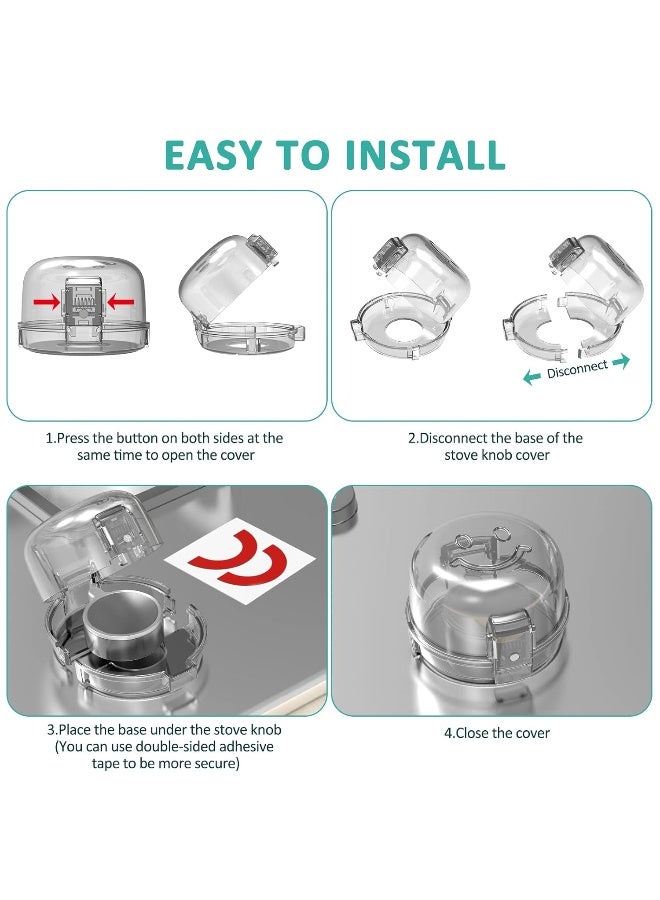 EASY TO INSTALL

Disconnect

1.Press the button on both sides at the same time to open the cover

2.Disconnect the base of the stove knob cover

3.Place the base under the stove knob (You can use double-sided adhesive tape to be more secure)

4.Close the cover