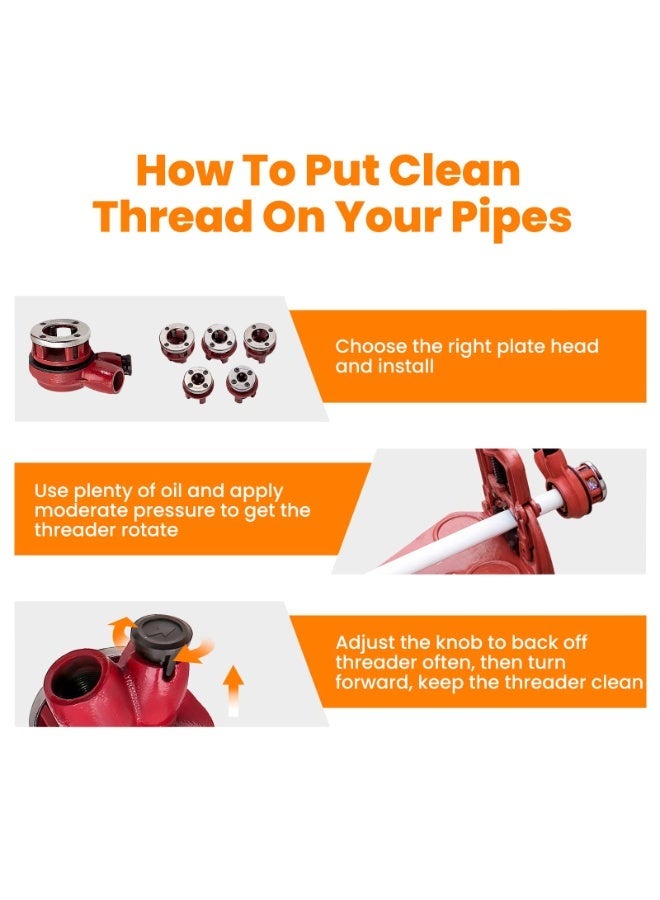 How To Put Clean Thread On Your Pipes

Choose the right plate head and install

Use plenty of oil and apply moderate pressure to get the threader rotate

Adjust the knob to back off threader often, then turn forward, keep the threader clean