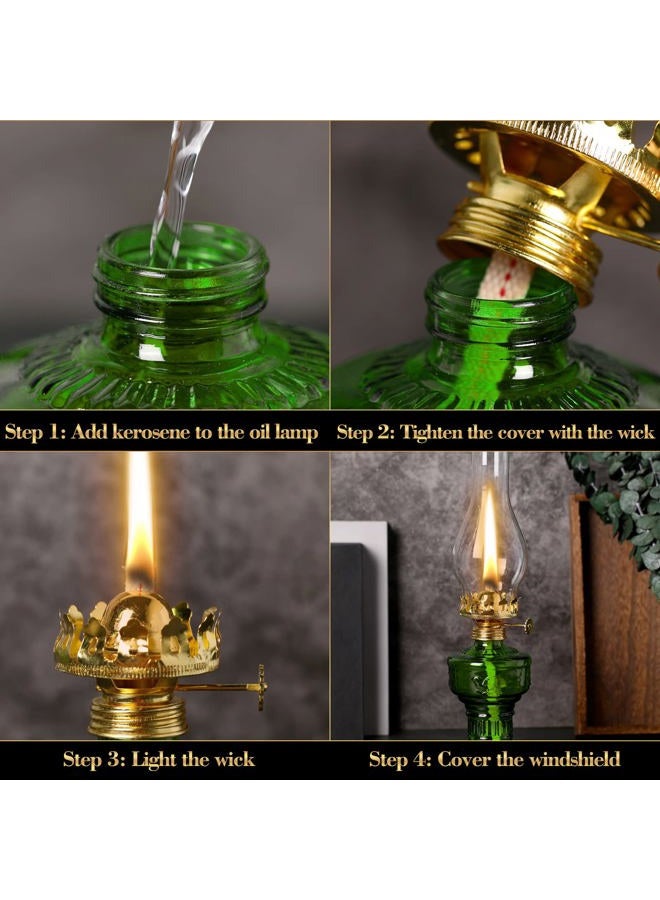 Step 1: Add kerosene to the oil lamp

Step 2: Tighten the cover with the wick

Step 3: Light the wick

Step 4: Cover the windshield