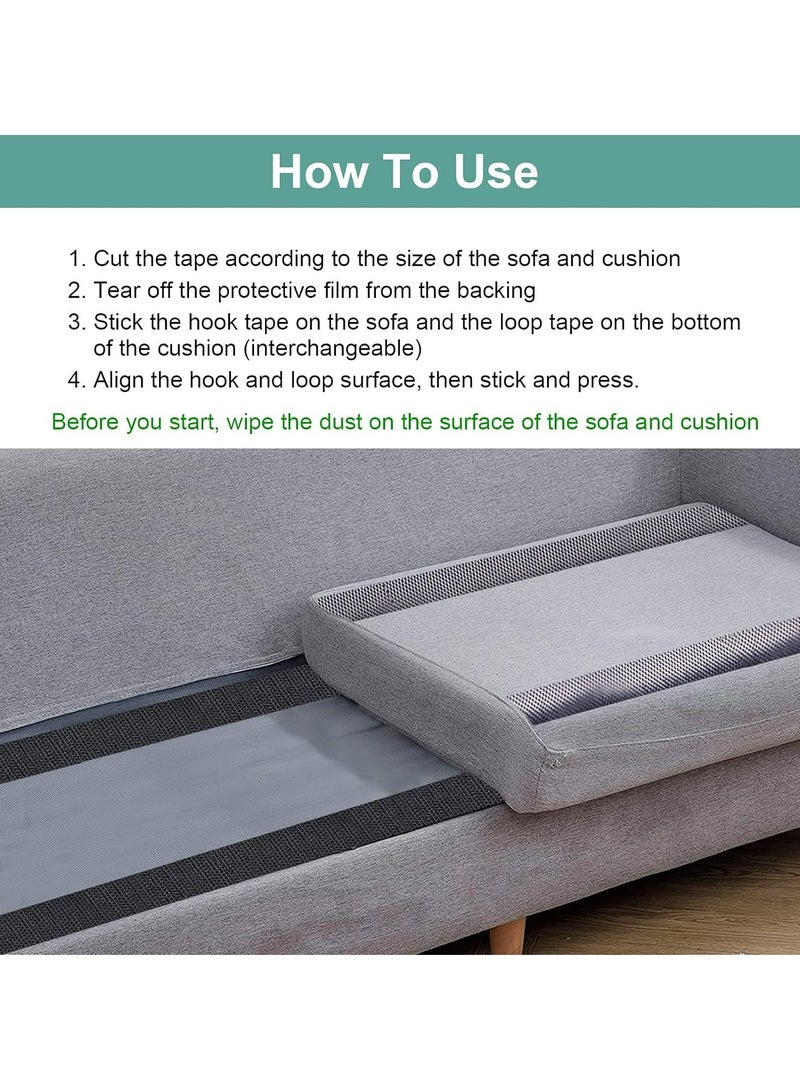 How To Use

1. Cut the tape according to the size of the sofa and cushion
2. Tear off the protective film from the backing
3. Stick the hook tape on the sofa and the loop tape on the bottom of the cushion (interchangeable)
4. Align the hook and loop surface, then stick and press.

Before you start, wipe the dust on the surface of the sofa and cushion