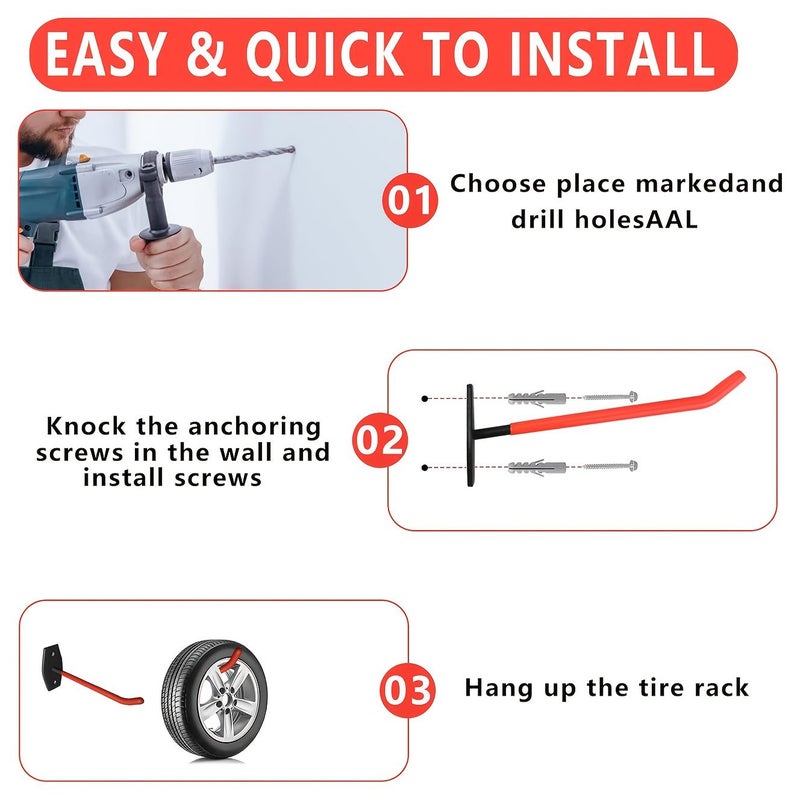 EASY & QUICK TO INSTALL

01 Choose place markedand drill holesAAL

Knock the anchoring screws in the wall and install screws 02

03 Hang up the tire rack