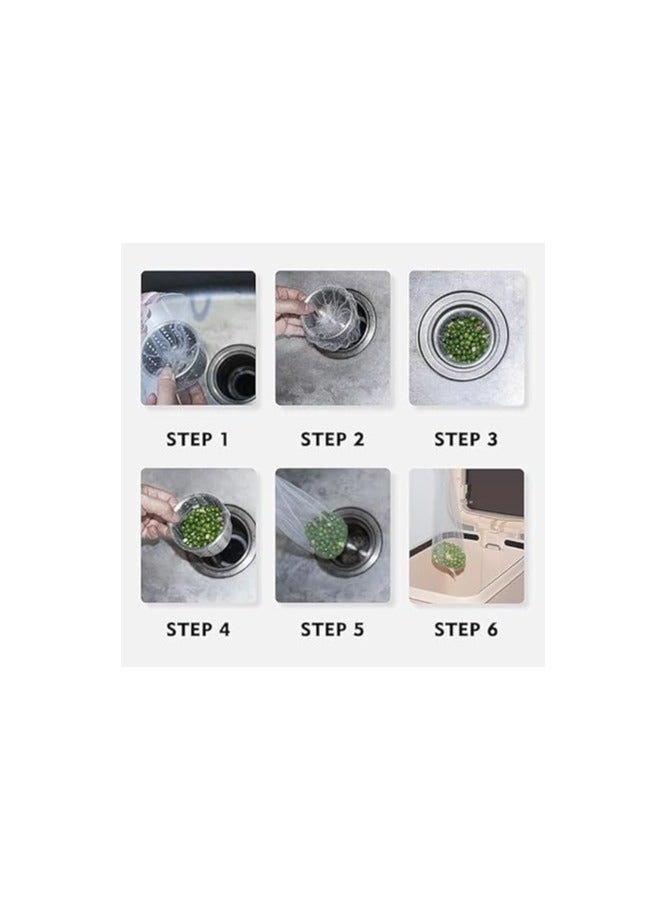 STEP 1

STEP 2

STEP 3

STEP 4

STEP 5

STEP 6