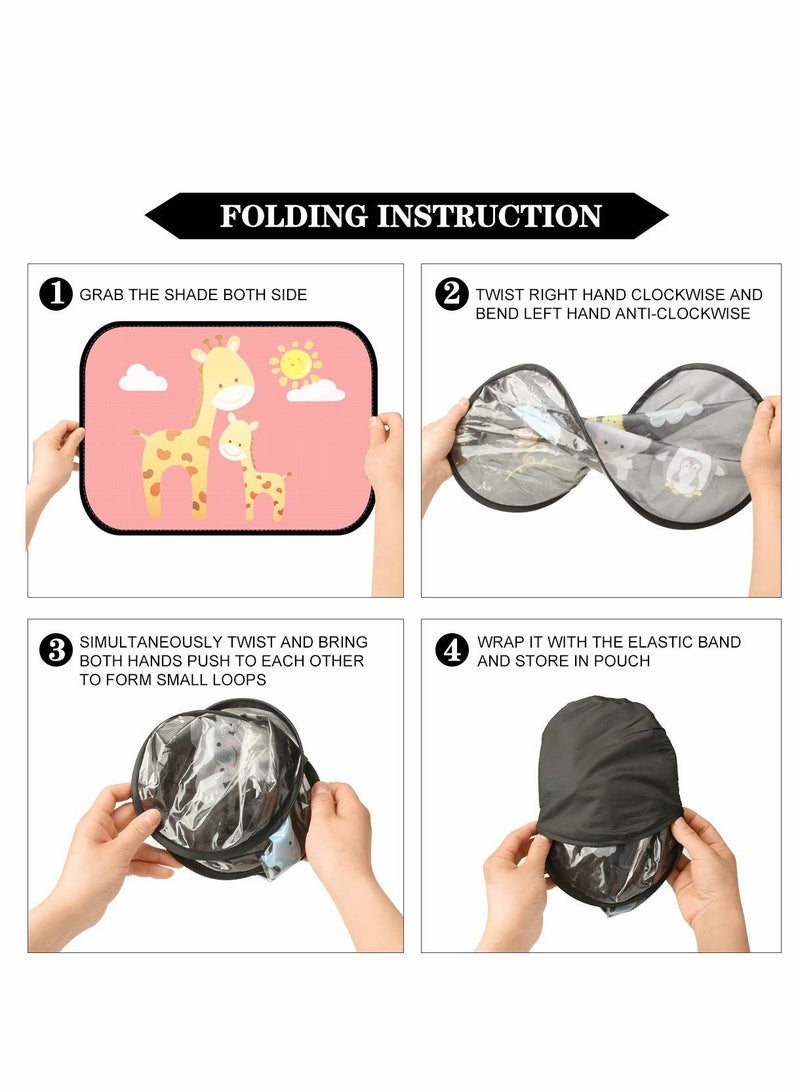 FOLDING INSTRUCTION

1 GRAB THE SHADE BOTH SIDE

2 TWIST RIGHT HAND CLOCKWISE AND BEND LEFT HAND ANTI-CLOCKWISE

3 SIMULTANEOUSLY TWIST AND BRING BOTH HANDS PUSH TO EACH OTHER TO FORM SMALL LOOPS

4 WRAP IT WITH THE ELASTIC BAND AND STORE IN POUCH