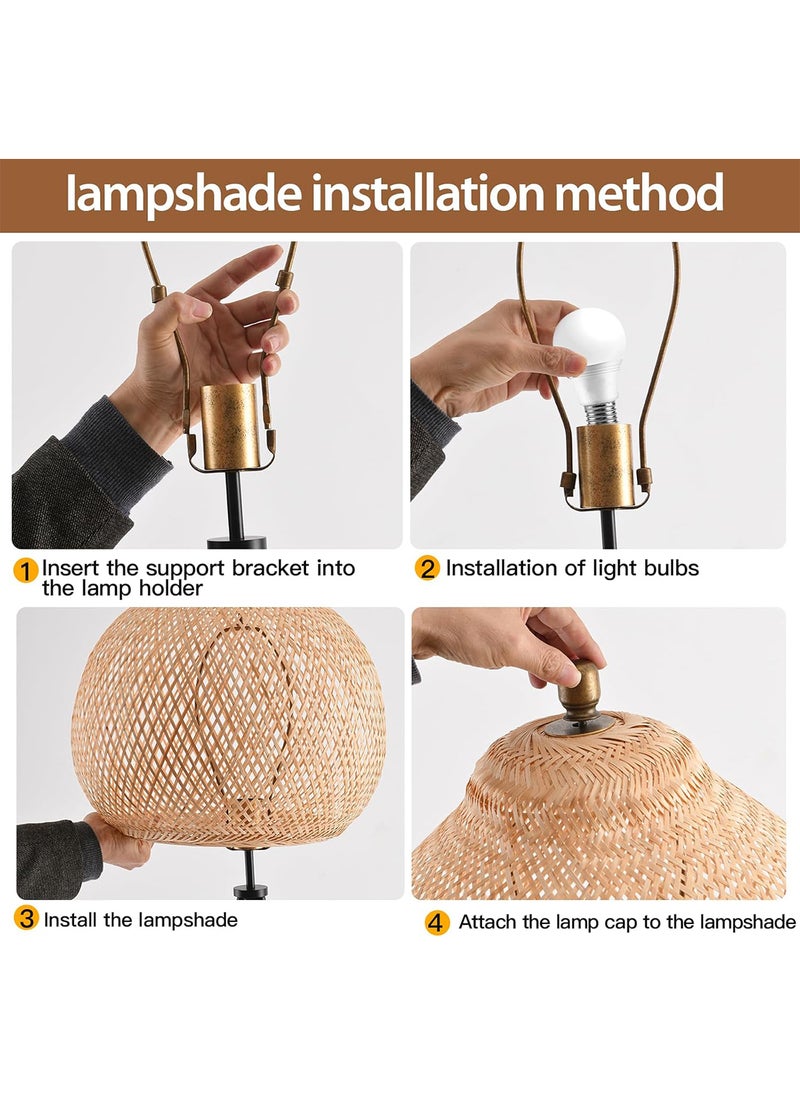 lampshade installation method

1 Insert the support bracket into the lamp holder

2 Installation of light bulbs

3 Install the lampshade

4 Attach the lamp cap to the lampshade