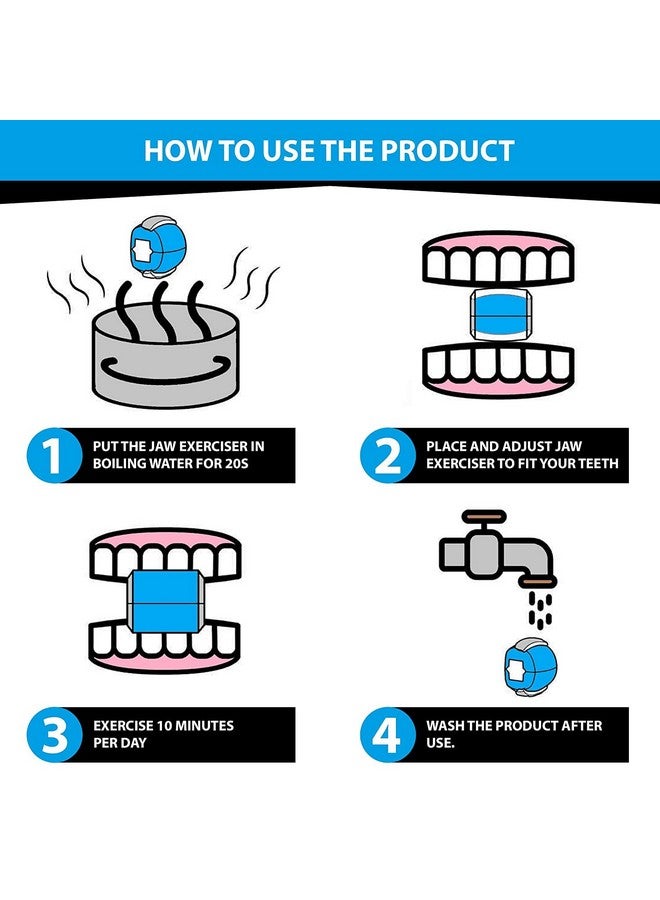 HOW TO USE THE PRODUCT

1 PUT THE JAW EXERCISER IN BOILING WATER FOR 20S

2 PLACE AND ADJUST JAW EXERCISER TO FIT YOUR TEETH

3 EXERCISE 10 MINUTES PER DAY

4 WASH THE PRODUCT AFTER USE.