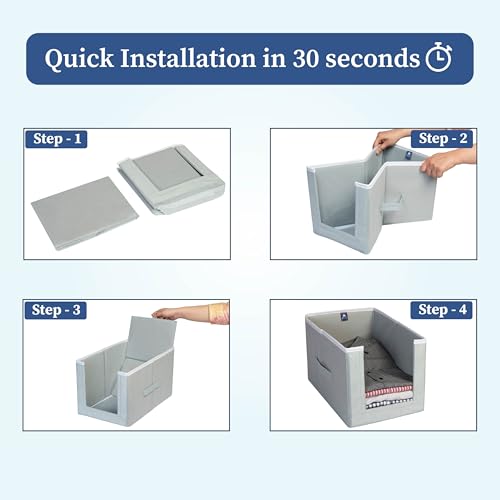 Quick Installation in 30 seconds

Step - 1

Step - 2

Step - 3

Step - 4