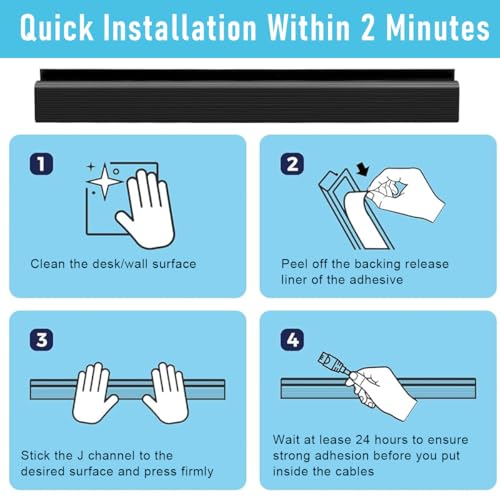 Quick Installation Within 2 Minutes

1

Clean the desk/wall surface

2

Peel off the backing release liner of the adhesive

3

Stick the J channel to the desired surface and press firmly

4

Wait at lease 24 hours to ensure strong adhesion before you put inside the cables