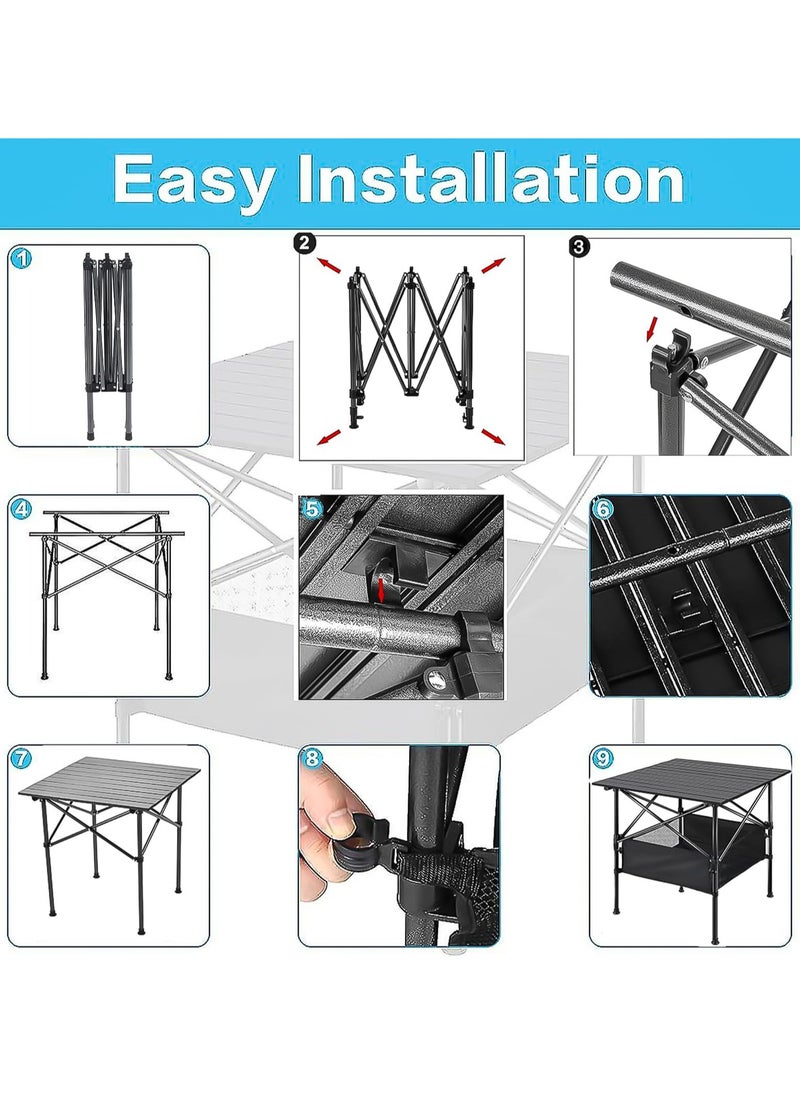 Easy Installation

1

2

3

4

5

6

7

8

9