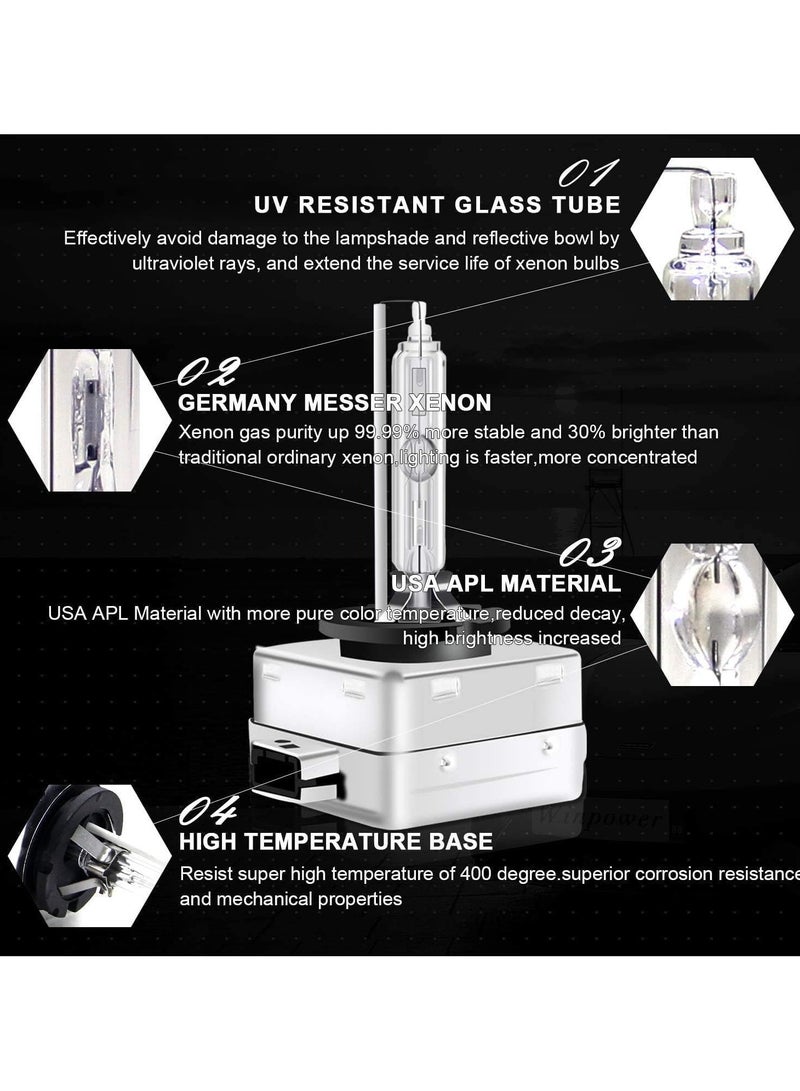 01
UV RESISTANT GLASS TUBE
Effectively avoid damage to the lampshade and reflective bowl by ultraviolet rays, and extend the service life of xenon bulbs

02
GERMANY MESSER XENON
Xenon gas purity up 99.99% more stable and 30% brighter than traditional ordinary xenon,lighting is faster,more concentrated

03
USA APL MATERIAL
USA APL Material with more pure color temperature,reduced decay, high brightness increased

Winpower

04
HIGH TEMPERATURE BASE
Resist super high temperature of 400 degree.superior corrosion resistance and mechanical properties