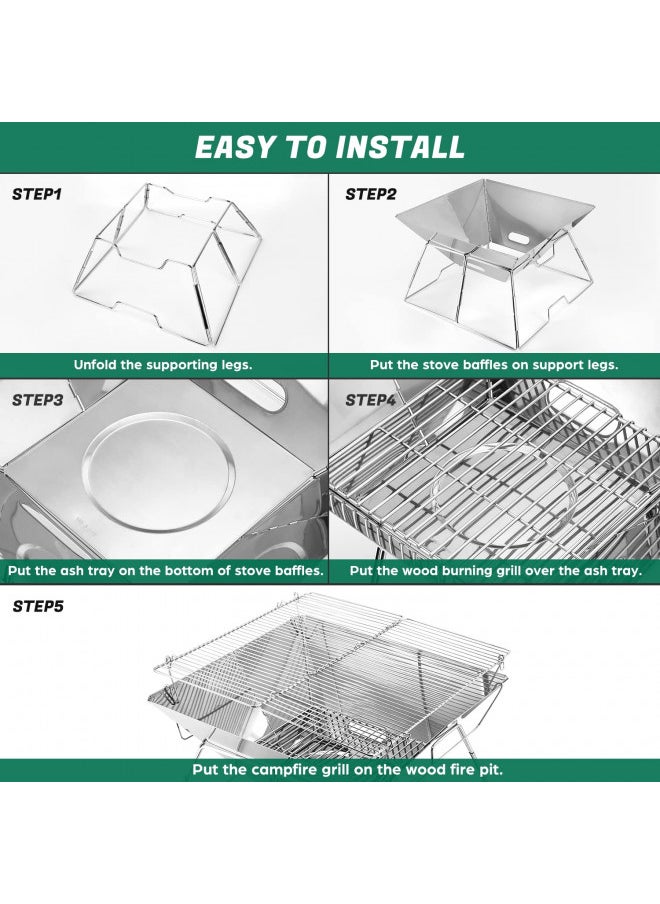 EASY TO INSTALL

STEP1

Unfold the supporting legs.

STEP2

Put the stove baffles on support legs.

STEP3

Put the ash tray on the bottom of stove baffles.

STEP4

Put the wood burning grill over the ash tray.

STEP5

Put the campfire grill on the wood fire pit.