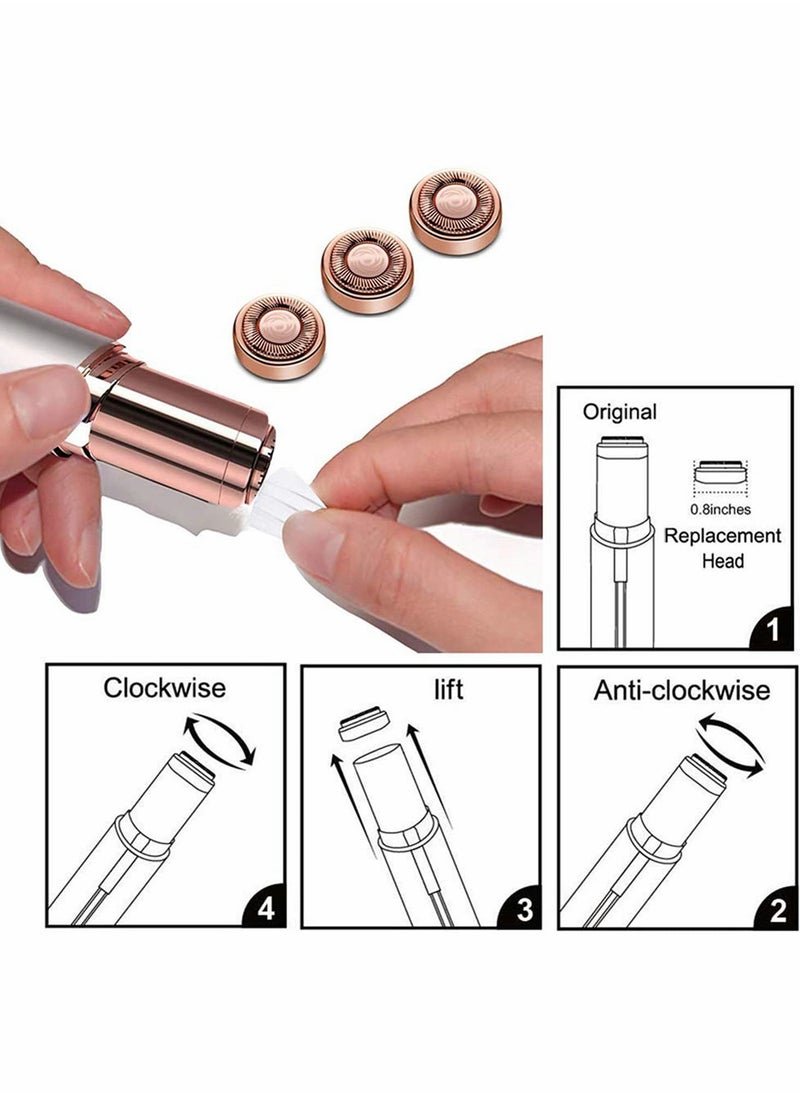 Original

0.8inches

Replacement Head

1

Clockwise

4

lift

3

Anti-clockwise

2