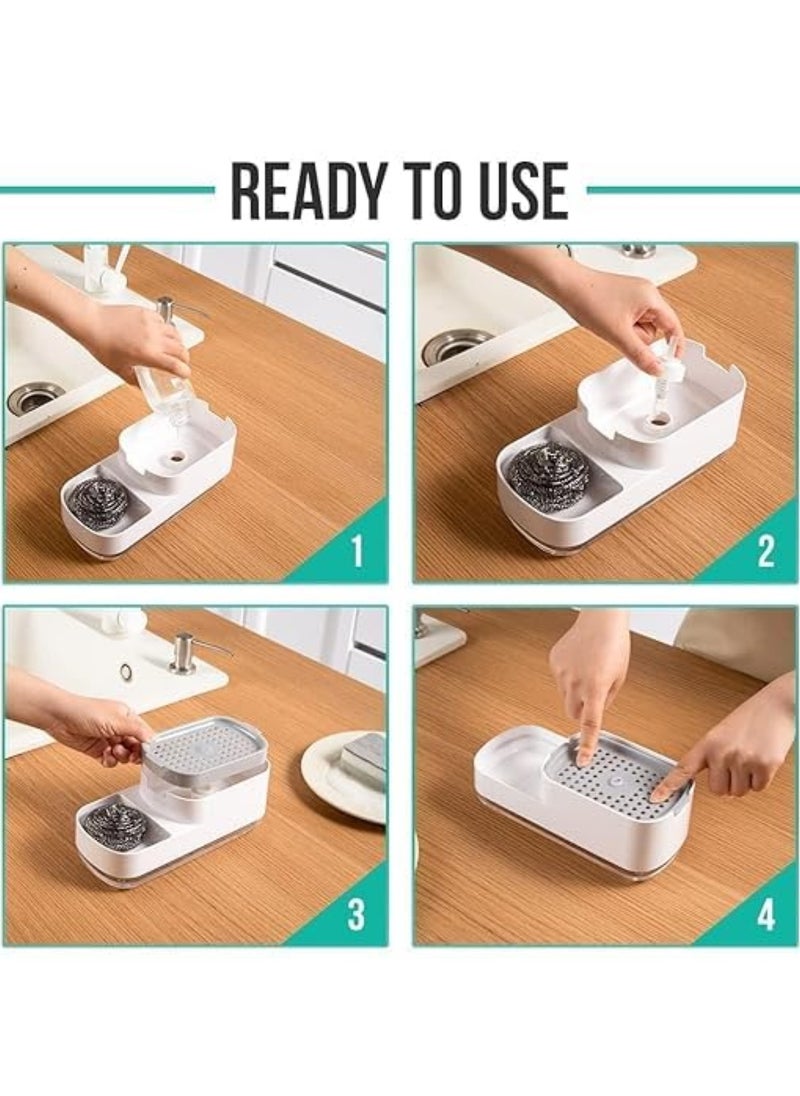 READY TO USE

1

2

3

4