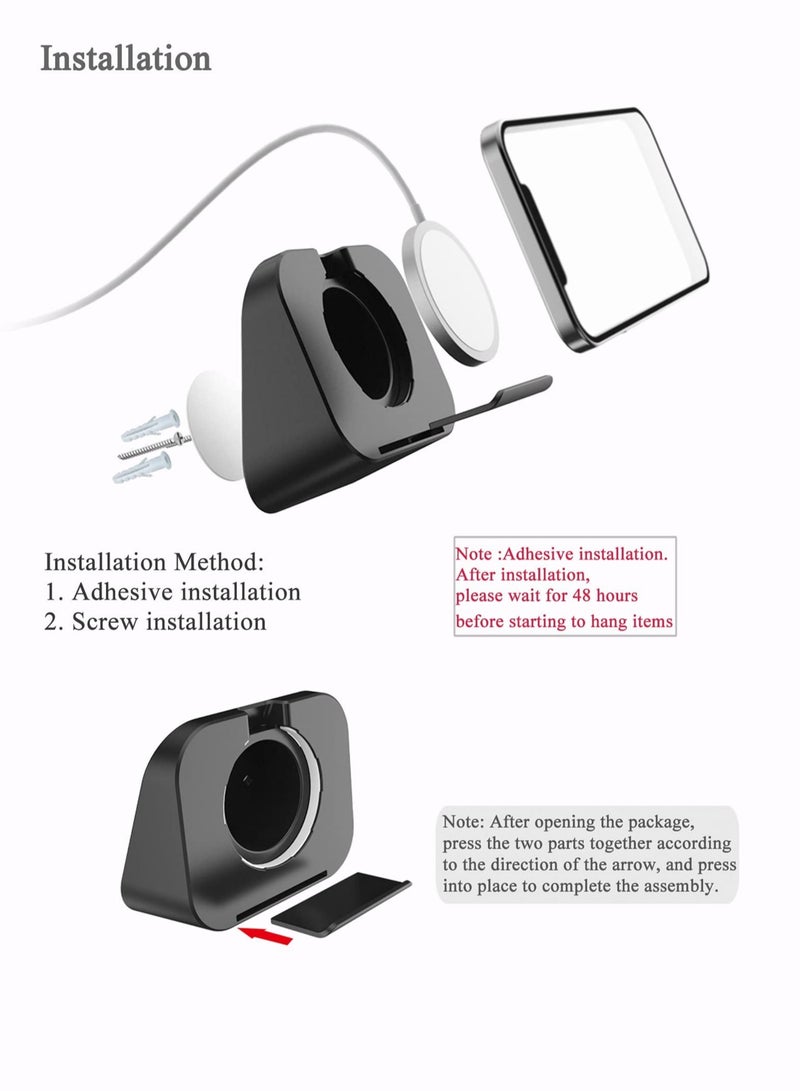 Installation

Installation Method:
1. Adhesive installation
2. Screw installation

Note :Adhesive installation. After installation, please wait for 48 hours before starting to hang items

Note: After opening the package, press the two parts together according to the direction of the arrow, and press into place to complete the assembly.