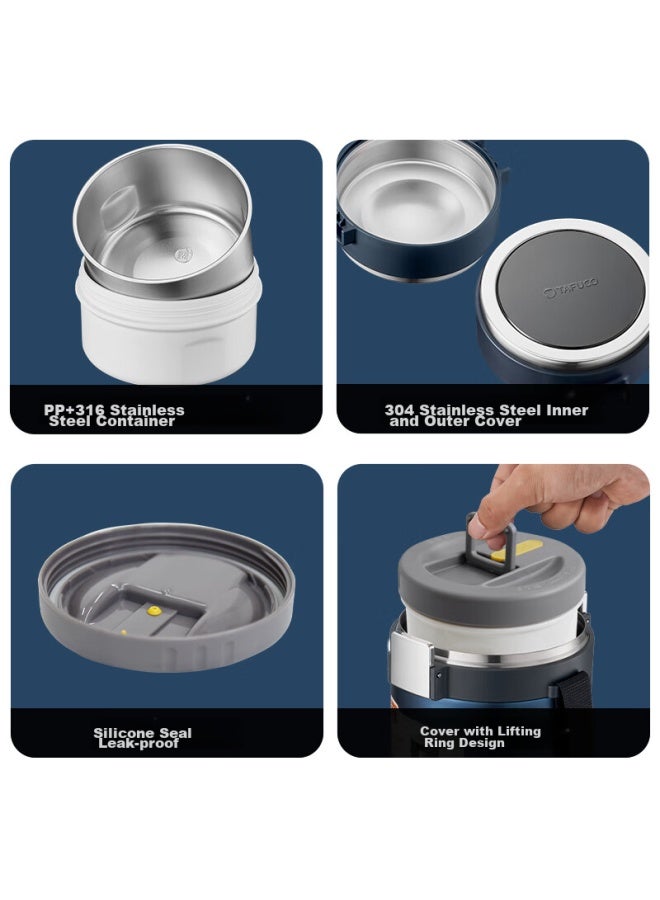 PP+316 Stainless Steel Container

TAFUCO

304 Stainless Steel Inner and Outer Cover

Silicone Seal Leak-proof

Cover with Lifting Ring Design