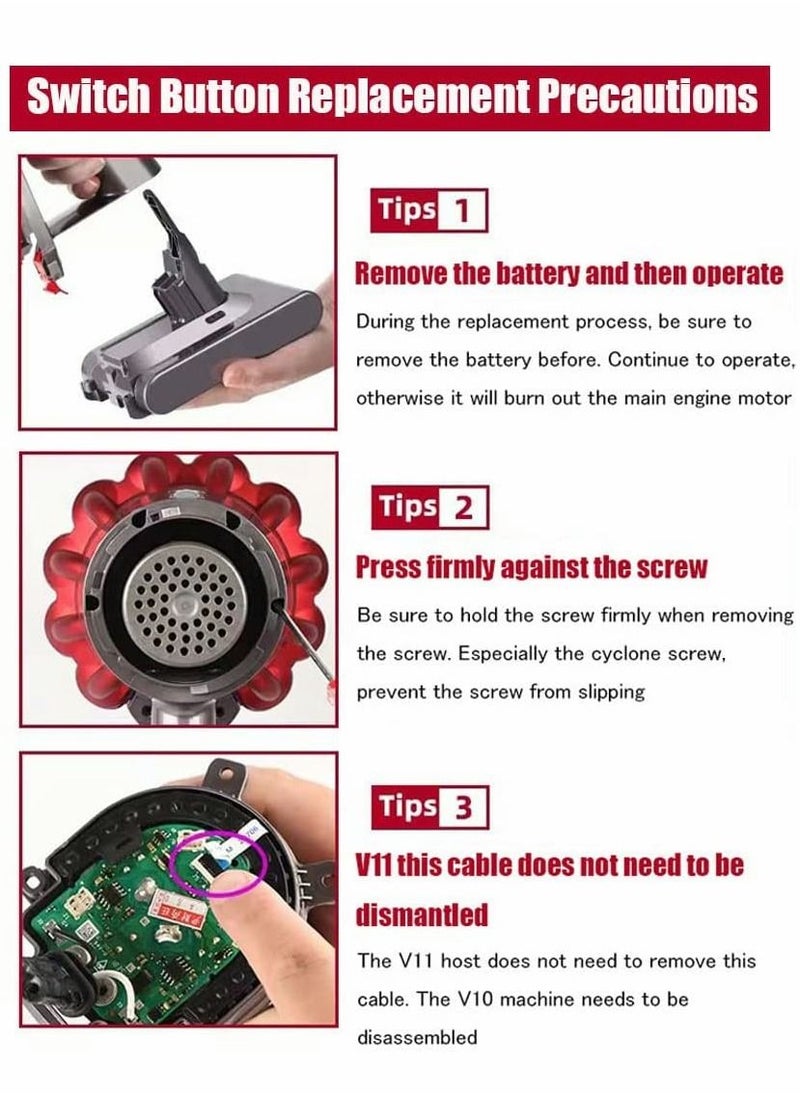 Switch Button Replacement Precautions

Tips 1

Remove the battery and then operate

During the replacement process, be sure to remove the battery before. Continue to operate, otherwise it will burn out the main engine motor

Tips 2

Press firmly against the screw

Be sure to hold the screw firmly when removing the screw. Especially the cyclone screw, prevent the screw from slipping

Tips 3

V11 this cable does not need to be dismantled

The V11 host does not need to remove this cable. The V10 machine needs to be disassembled