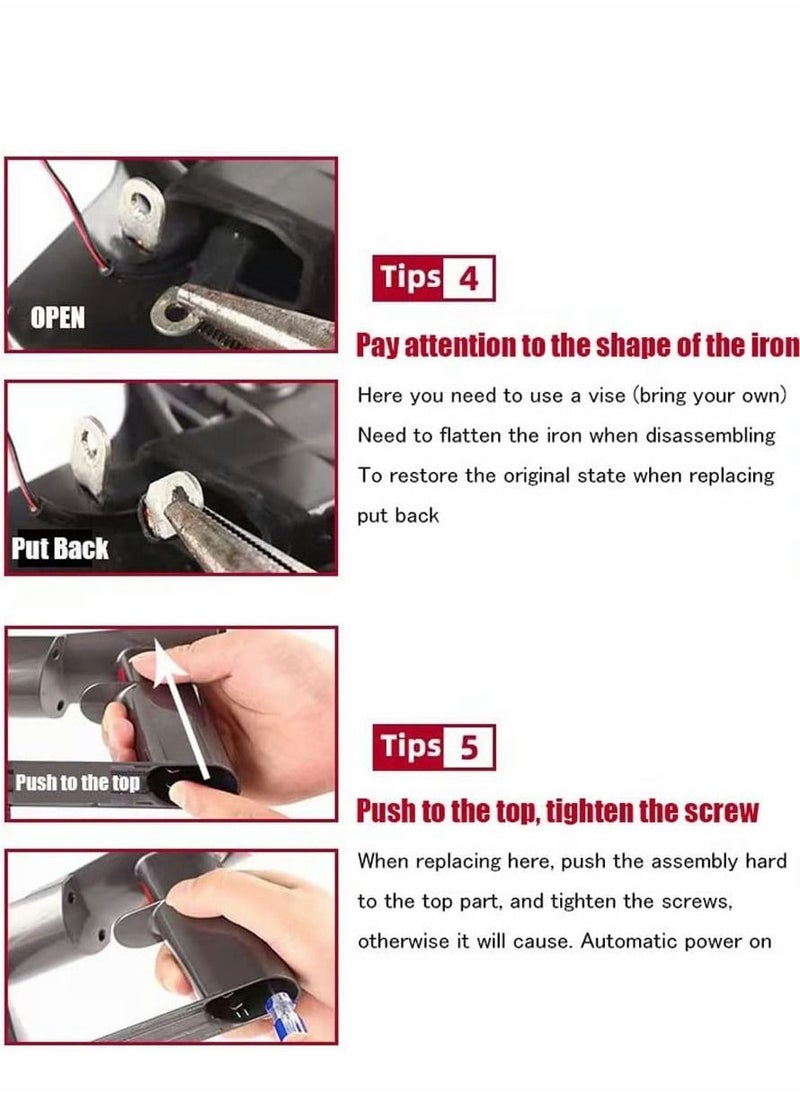 OPEN

Put Back

Tips 4

Pay attention to the shape of the iron

Here you need to use a vise (bring your own)
Need to flatten the iron when disassembling
To restore the original state when replacing put back

Push to the top

Tips 5

Push to the top, tighten the screw

When replacing here, push the assembly hard to the top part, and tighten the screws, otherwise it will cause. Automatic power on