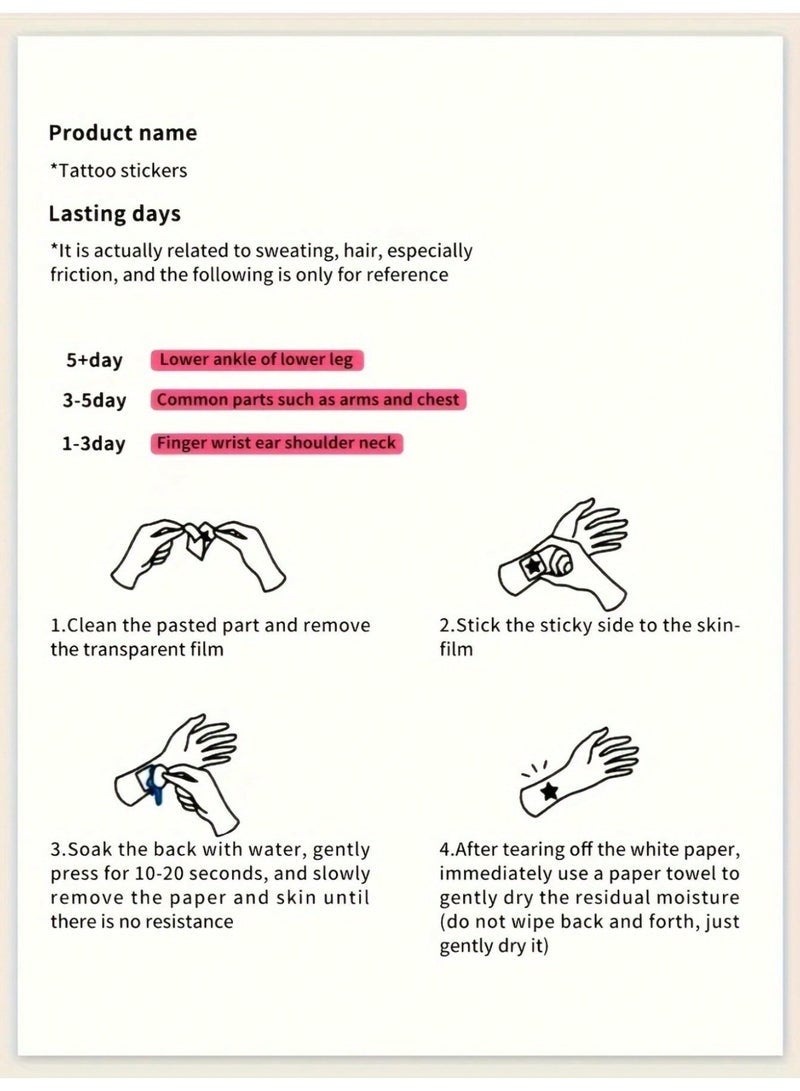 Product name

*Tattoo stickers

Lasting days

*It is actually related to sweating, hair, especially friction, and the following is only for reference

5+day Lower ankle of lower leg

3-5day Common parts such as arms and chest

1-3day Finger wrist ear shoulder neck

1.Clean the pasted part and remove the transparent film

2.Stick the sticky side to the skin-film

3.Soak the back with water, gently press for 10-20 seconds, and slowly remove the paper and skin until there is no resistance

4.After tearing off the white paper, immediately use a paper towel to gently dry the residual moisture (do not wipe back and forth, just gently dry it)