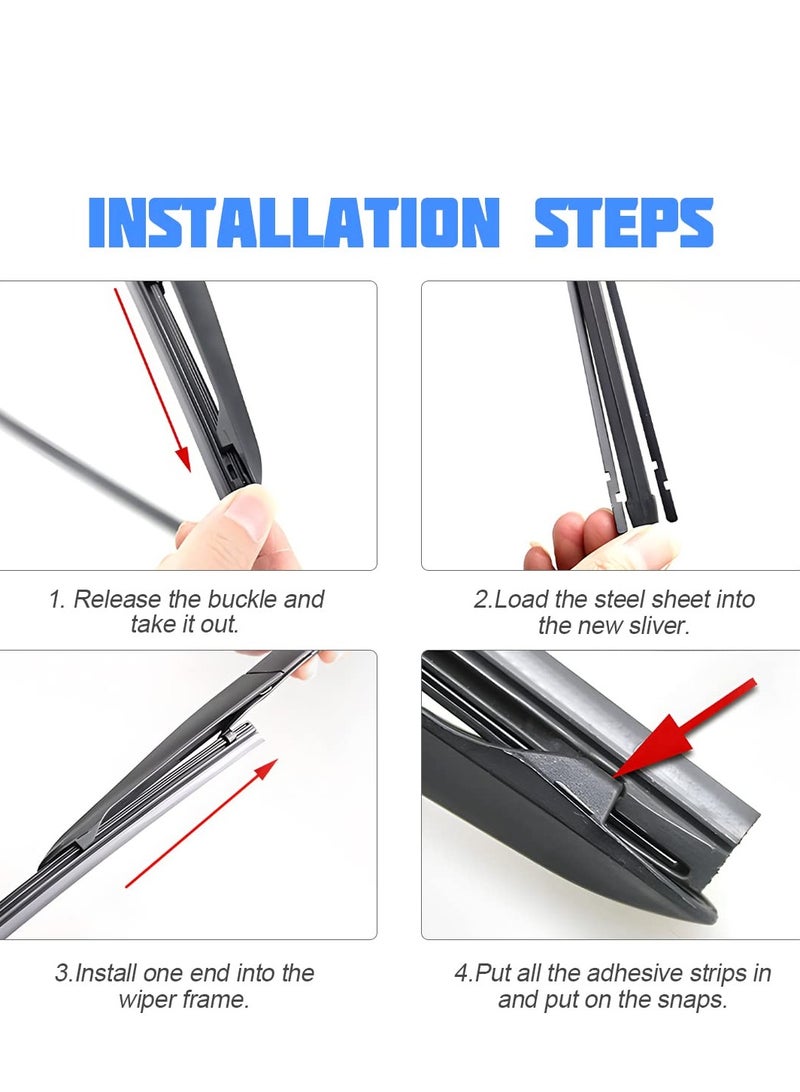 INSTALLATION STEPS

1. Release the buckle and take it out.

2.Load the steel sheet into the new sliver.

3.Install one end into the wiper frame.

4.Put all the adhesive strips in and put on the snaps.