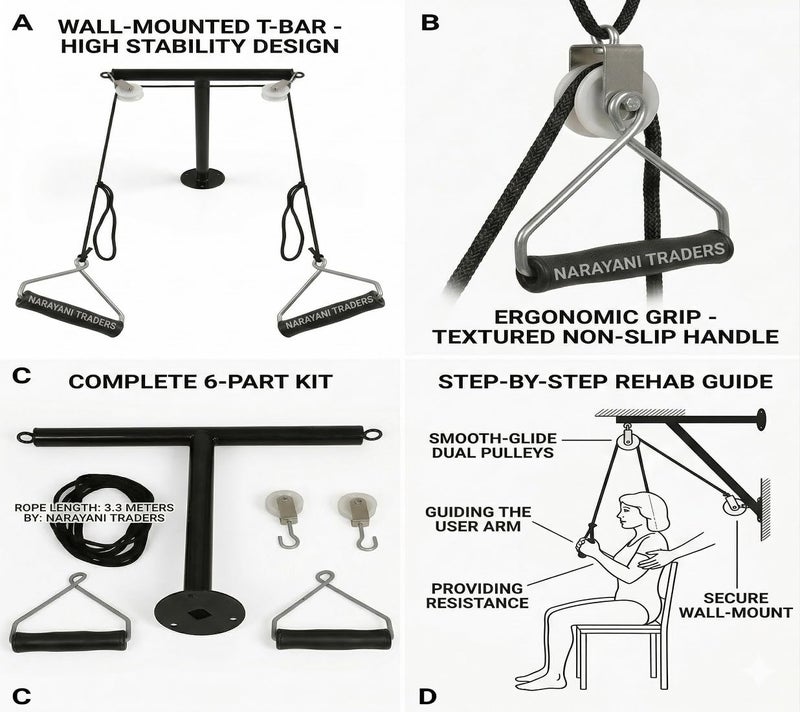 A

WALL-MOUNTED T-BAR - HIGH STABILITY DESIGN

NARAYANI TRADERS

NARAYANI TRADERS

B

NARAYANI TRADERS

ERGONOMIC GRIP - TEXTURED NON-SLIP HANDLE

C

COMPLETE 6-PART KIT

ROPE LENGTH: 3.3 METERS
BY: NARAYANI TRADERS

C

STEP-BY-STEP REHAB GUIDE

SMOOTH-GLIDE
DUAL PULLEYS

GUIDING THE
USER ARM

PROVIDING
RESISTANCE

SECURE
WALL-MOUNT

D