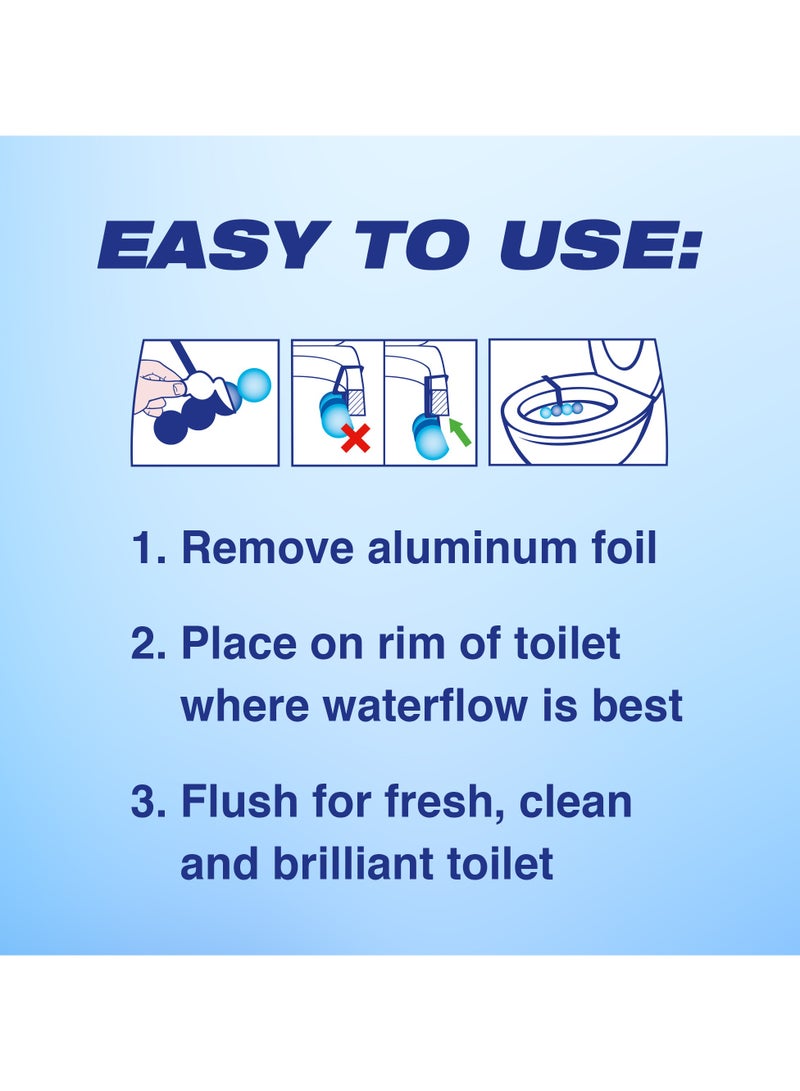 EASY TO USE:

1. Remove aluminum foil

2. Place on rim of toilet where waterflow is best

3. Flush for fresh, clean and brilliant toilet