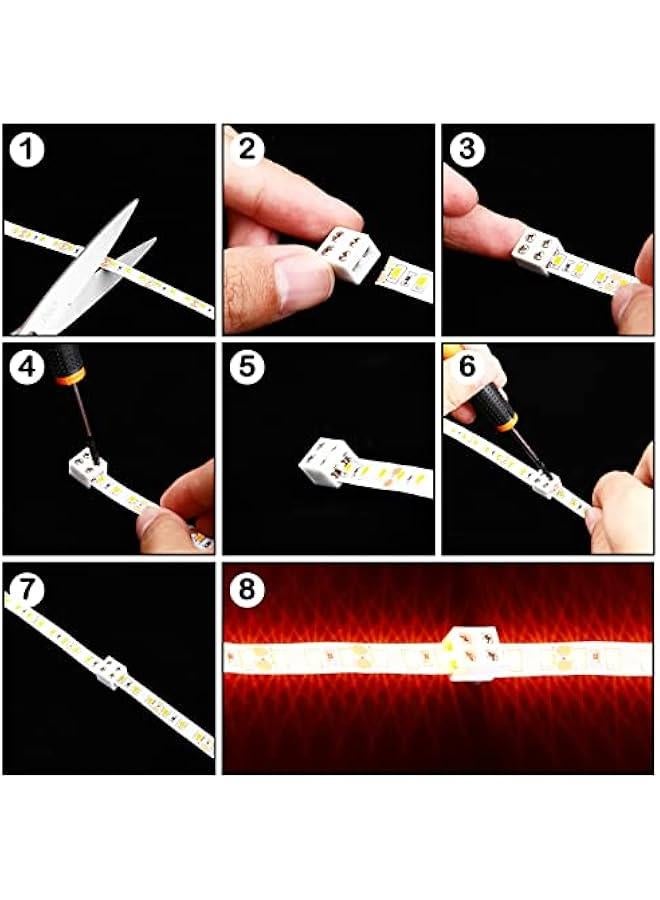 1

2

3

4

5

6

7

8