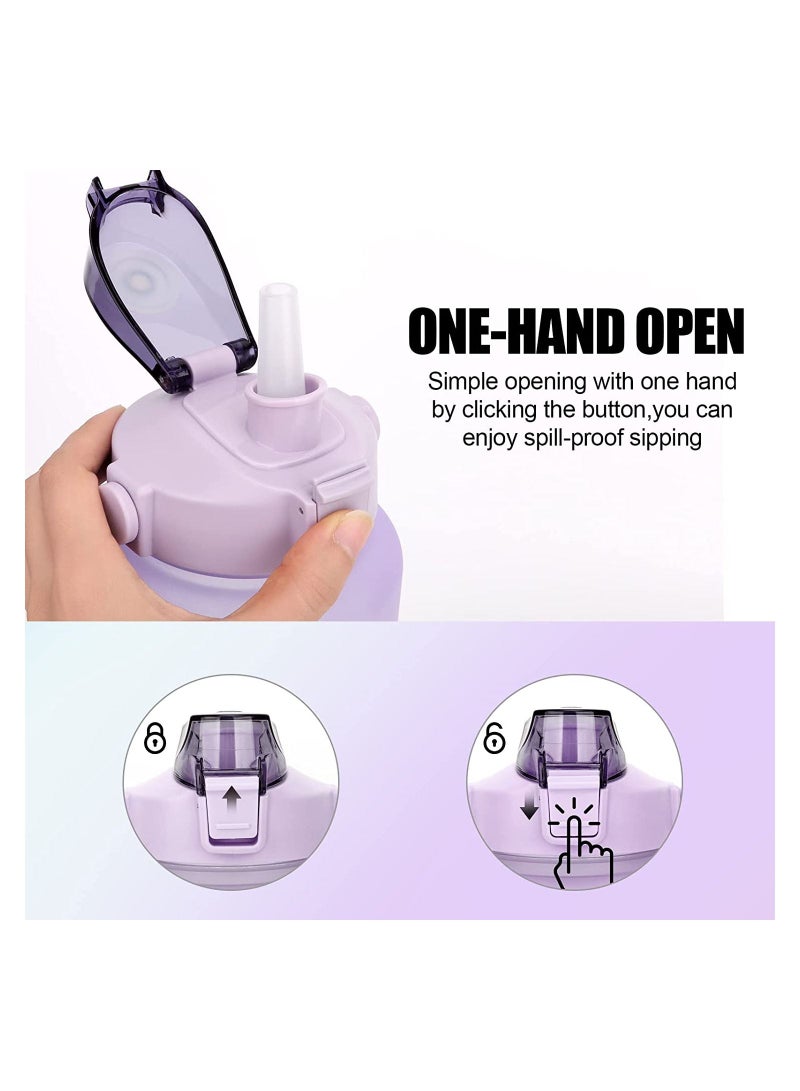 ONE-HAND OPEN

Simple opening with one hand by clicking the button,you can enjoy spill-proof sipping