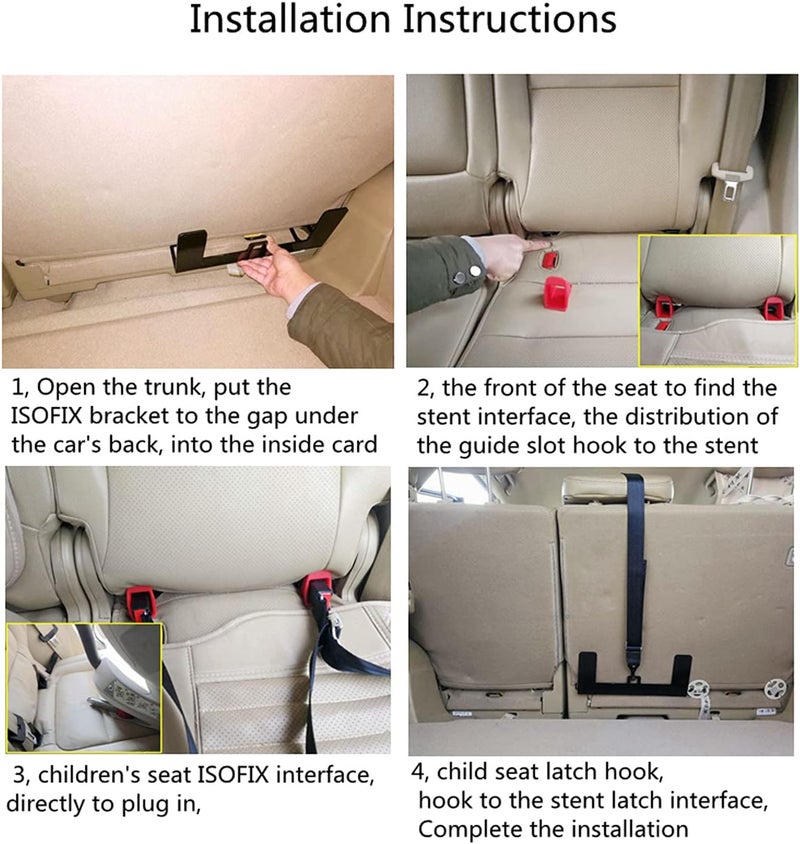 Installation Instructions

1, Open the trunk, put the ISOFIX bracket to the gap under the car's back, into the inside card

2, the front of the seat to find the stent interface, the distribution of the guide slot hook to the stent

3, children's seat ISOFIX interface, directly to plug in,

4, child seat latch hook, hook to the stent latch interface, Complete the installation