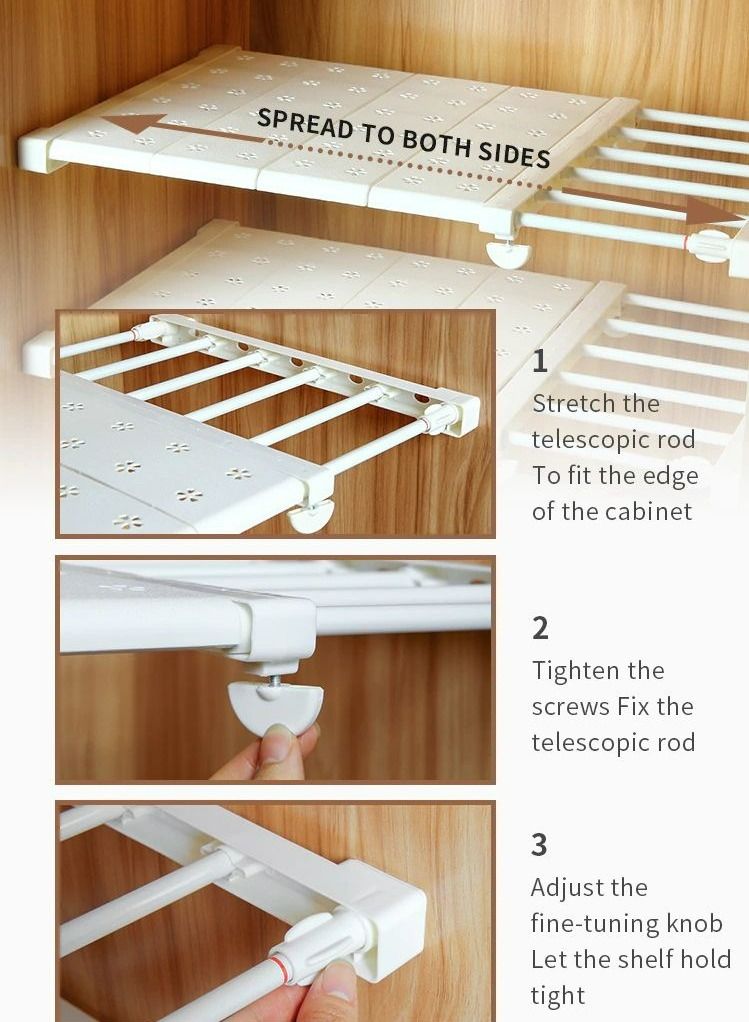 SPREAD TO BOTH SIDES

1
Stretch the telescopic rod
To fit the edge of the cabinet

2
Tighten the screws Fix the telescopic rod

3
Adjust the fine-tuning knob
Let the shelf hold tight