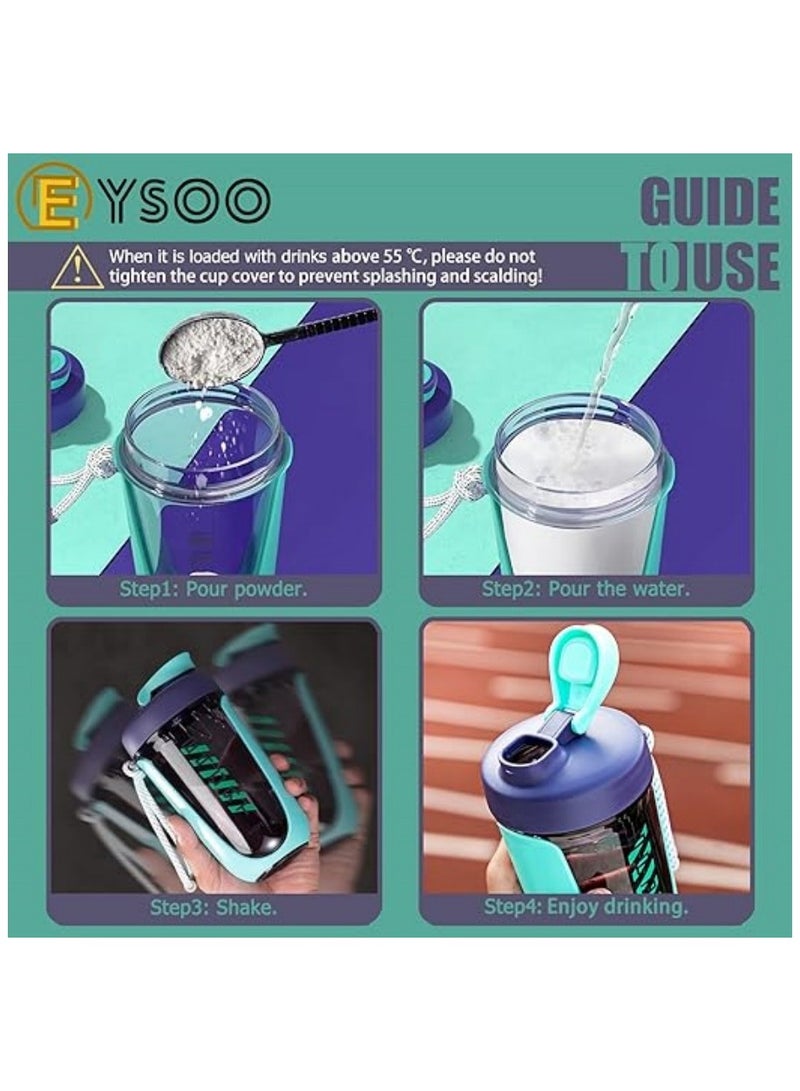 EYSOO

GUIDE TO USE

When it is loaded with drinks above 55 ℃, please do not tighten the cup cover to prevent splashing and scalding!

Step1: Pour powder.

Step2: Pour the water.

Step3: Shake.

Step4: Enjoy drinking.