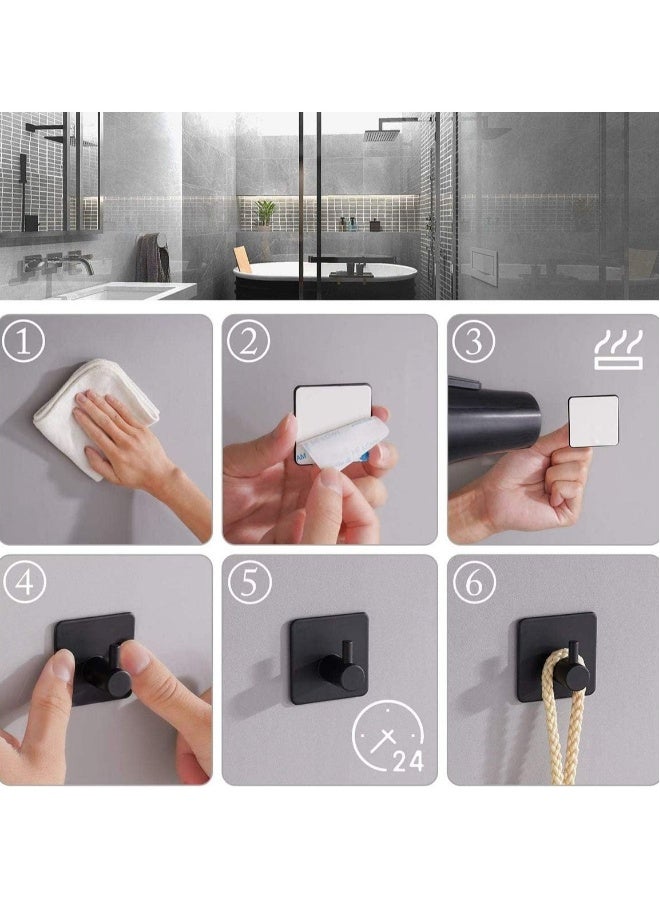 1

2

3

4

5

24

6