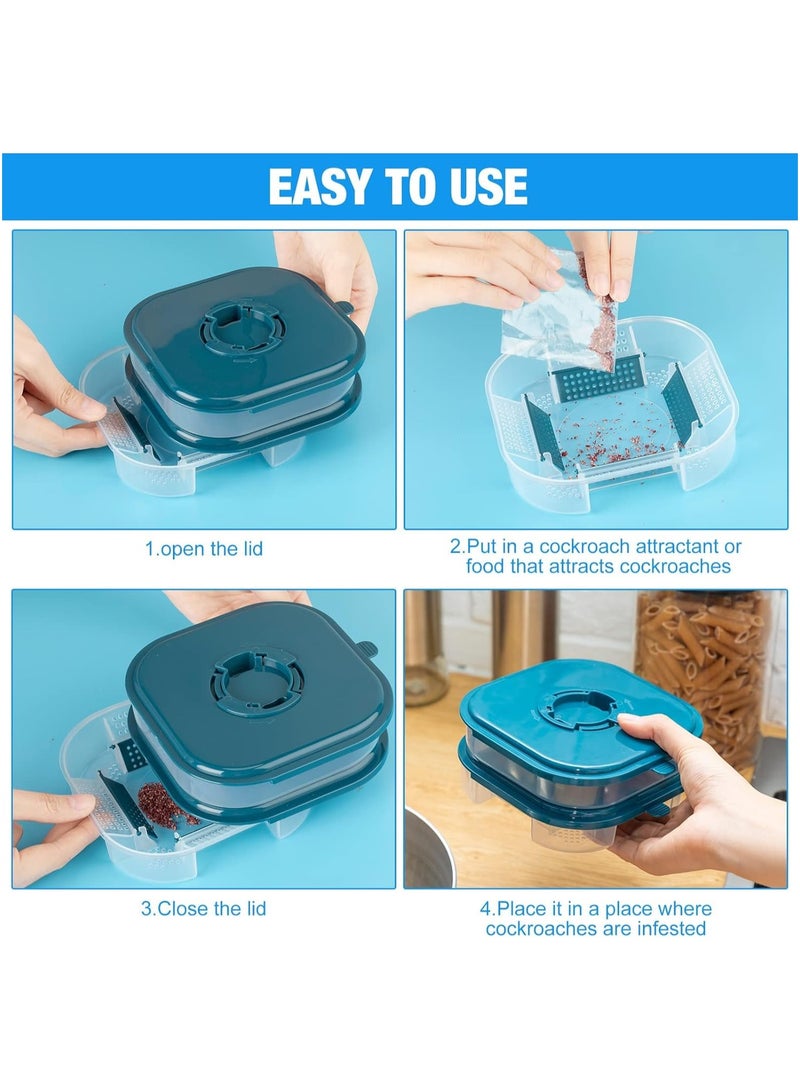 EASY TO USE

1.open the lid

2.Put in a cockroach attractant or food that attracts cockroaches

3.Close the lid

4.Place it in a place where cockroaches are infested