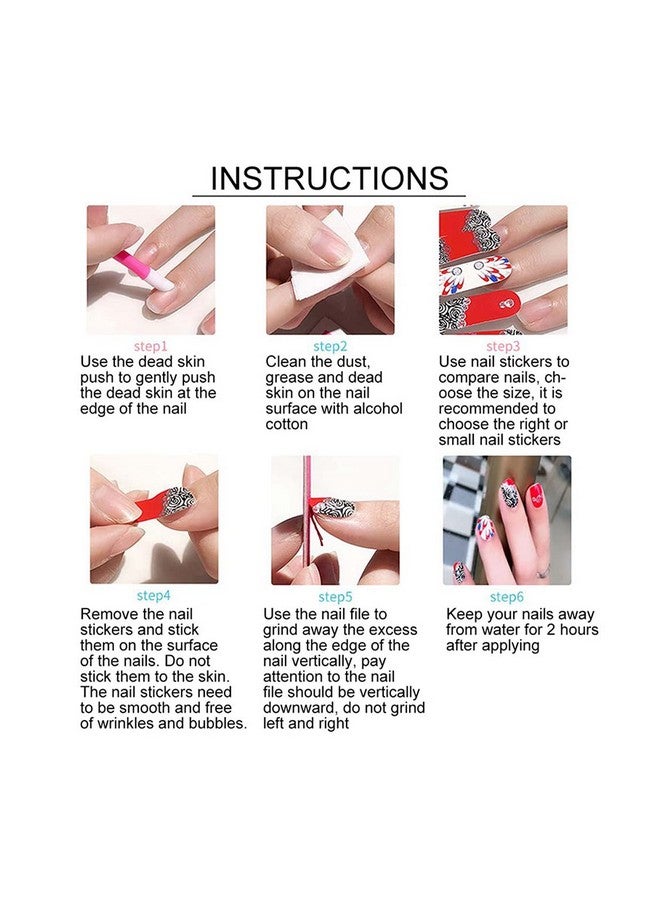 INSTRUCTIONS

step1
Use the dead skin push to gently push the dead skin at the edge of the nail

step2
Clean the dust, grease and dead skin on the nail surface with alcohol cotton

step3
Use nail stickers to compare nails, choose the size, it is recommended to choose the right or small nail stickers

step4
Remove the nail stickers and stick them on the surface of the nails. Do not stick them to the skin. The nail stickers need to be smooth and free of wrinkles and bubbles.

step5
Use the nail file to grind away the excess along the edge of the nail vertically, pay attention to the nail file should be vertically downward, do not grind left and right

step6
Keep your nails away from water for 2 hours after applying