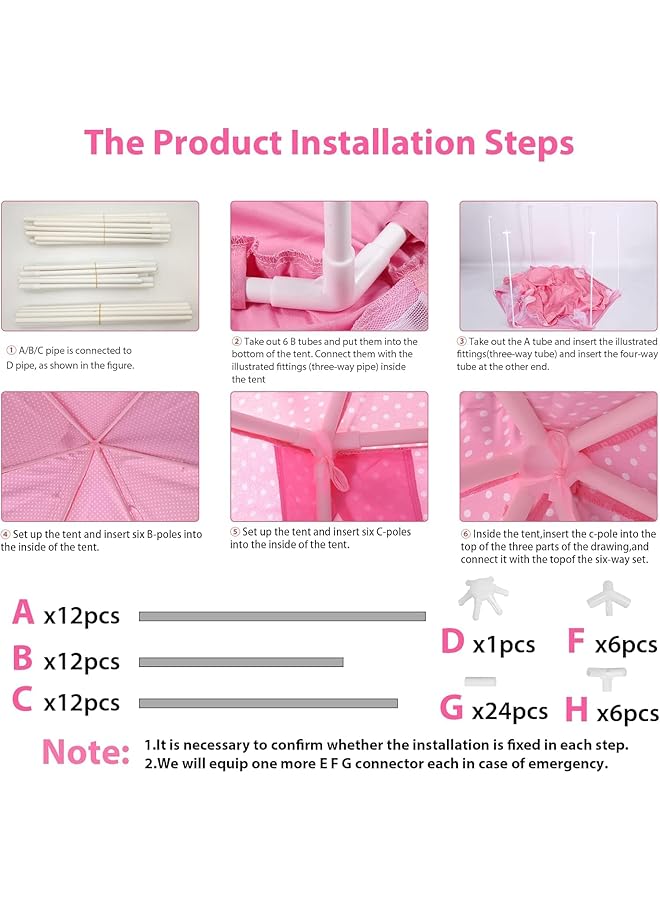 The Product Installation Steps

① A/B/C pipe is connected to D pipe, as shown in the figure.

② Take out 6 B tubes and put them into the bottom of the tent. Connect them with the illustrated fittings (three-way pipe) inside the tent

③ Take out the A tube and insert the illustrated fittings(three-way tube) and insert the four-way tube at the other end.

④ Set up the tent and insert six B-poles into the inside of the tent.

⑤ Set up the tent and insert six C-poles into the inside of the tent.

⑥ Inside the tent,insert the c-pole into the top of the three parts of the drawing,and connect it with the topof the six-way set.

A x12pcs

B x12pcs

C x12pcs

D x1pcs

F x6pcs

G x24pcs

H x6pcs

Note: 1.It is necessary to confirm whether the installation is fixed in each step.
2.We will equip one more E F G connector each in case of emergency.