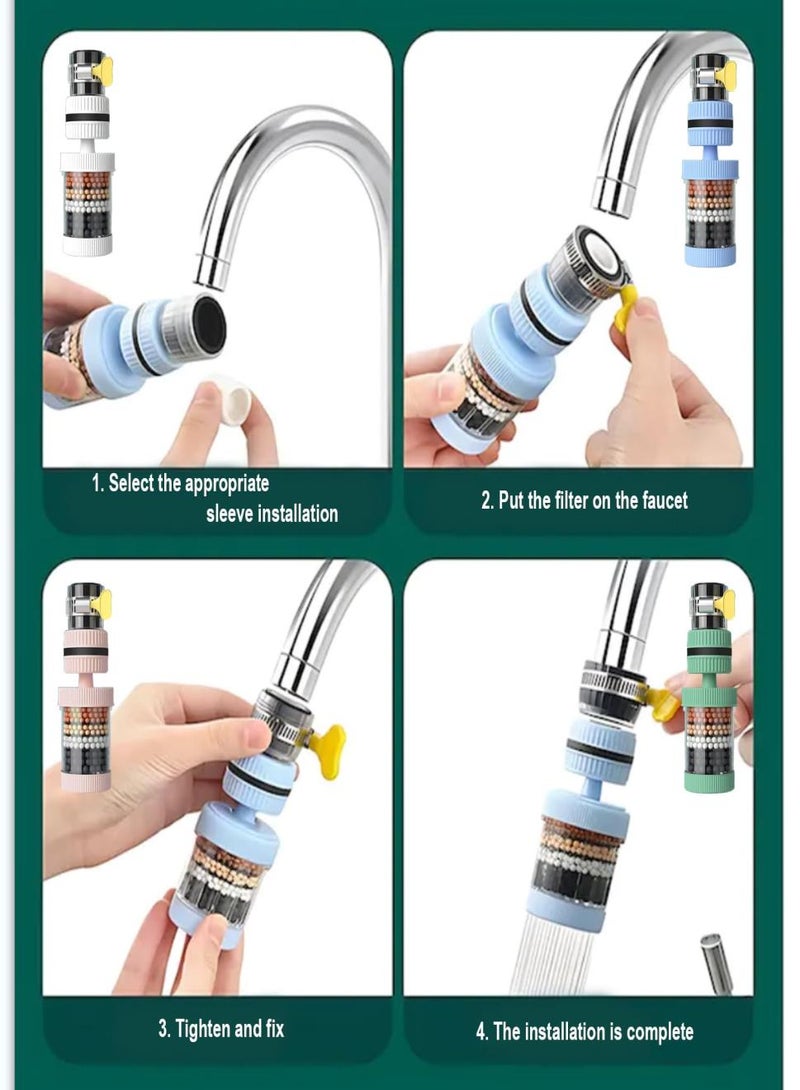 1. Select the appropriate sleeve installation

2. Put the filter on the faucet

3. Tighten and fix

4. The installation is complete