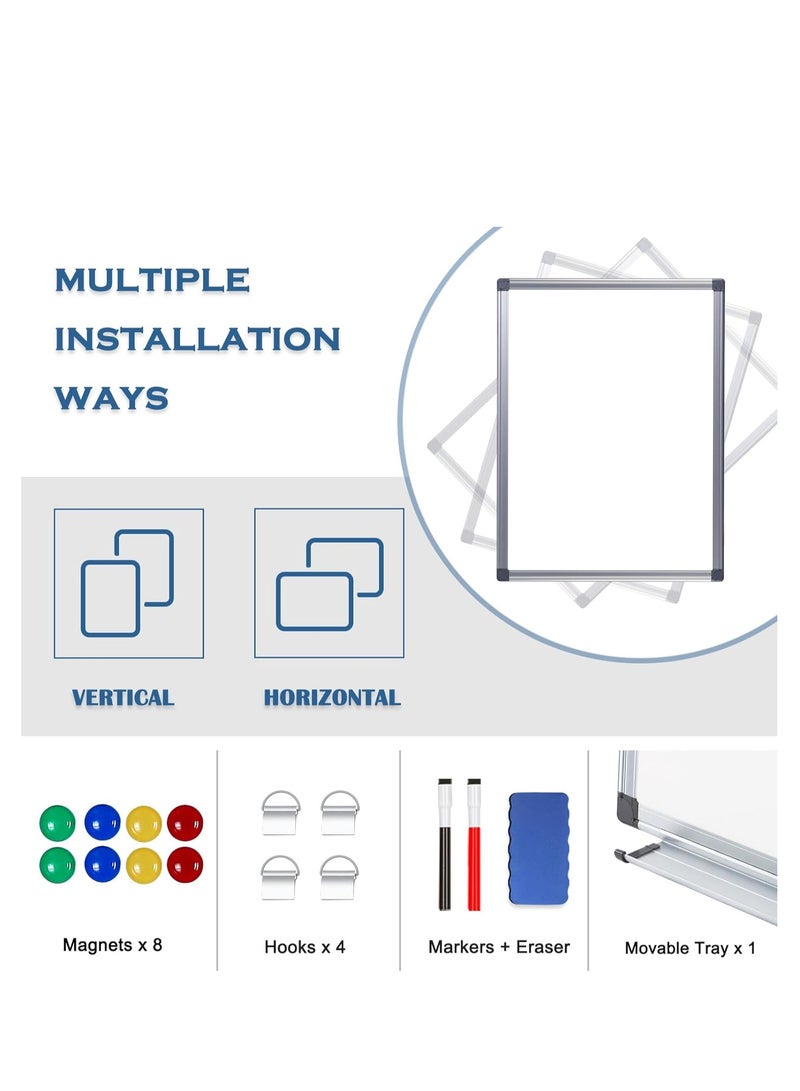 MULTIPLE INSTALLATION WAYS

VERTICAL

HORIZONTAL

Magnets x 8

Hooks x 4

Markers + Eraser

Movable Tray x 1