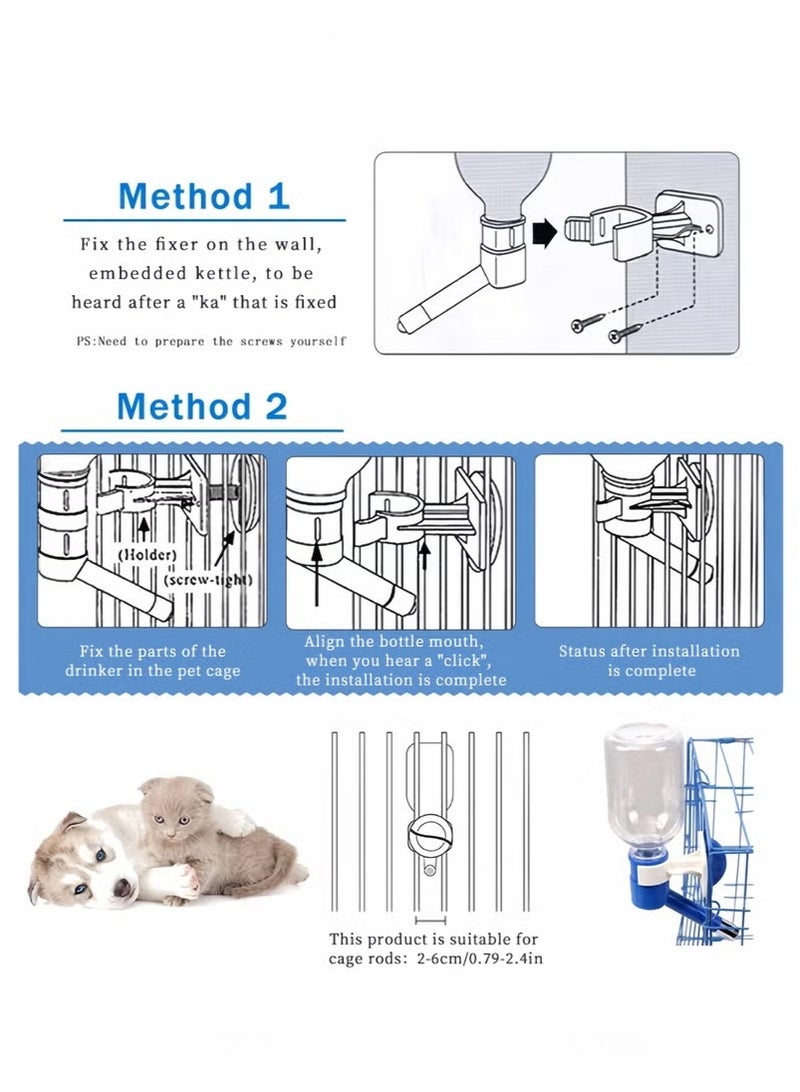 Method 1

Fix the fixer on the wall, embedded kettle, to be heard after a "ka" that is fixed

PS:Need to prepare the screws yourself

Method 2

(Holder)
(screw-tight)

Fix the parts of the drinker in the pet cage

Align the bottle mouth, when you hear a "click", the installation is complete

Status after installation is complete

This product is suitable for cage rods: 2-6cm/0.79-2.4in