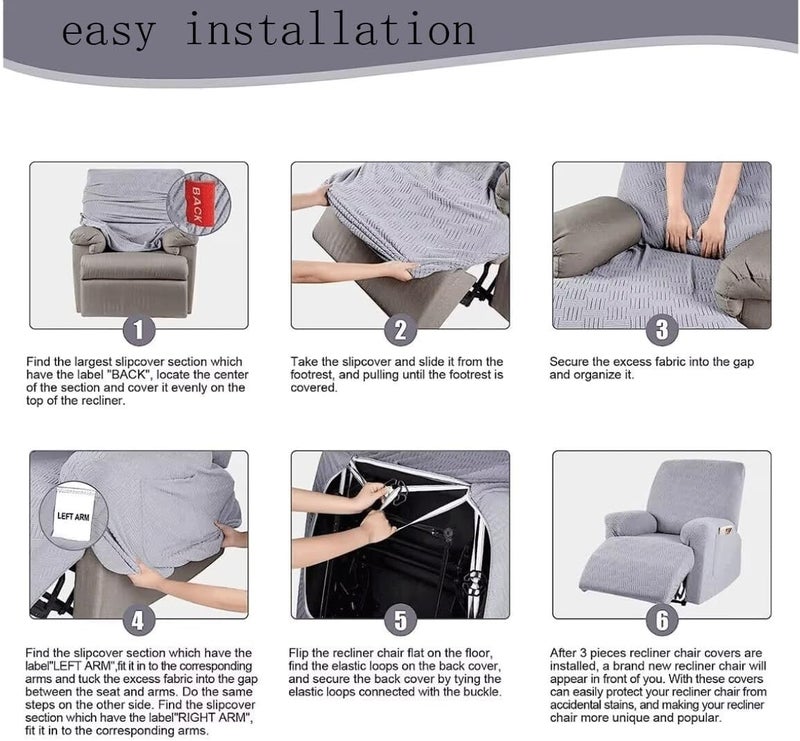 easy installation

BACK

1

Find the largest slipcover section which have the label "BACK", locate the center of the section and cover it evenly on the top of the recliner.

2

Take the slipcover and slide it from the footrest, and pulling until the footrest is covered.

3

Secure the excess fabric into the gap and organize it.

LEFT ARM

4

Find the slipcover section which have the label"LEFT ARM",fit it in to the corresponding arms and tuck the excess fabric into the gap between the seat and arms. Do the same steps on the other side. Find the slipcover section which have the label"RIGHT ARM", fit it in to the corresponding arms.

5

Flip the recliner chair flat on the floor, find the elastic loops on the back cover, and secure the back cover by tying the elastic loops connected with the buckle.

6

After 3 pieces recliner chair covers are installed, a brand new recliner chair will appear in front of you. With these covers can easily protect your recliner chair from accidental stains, and making your recliner chair more unique and popular.