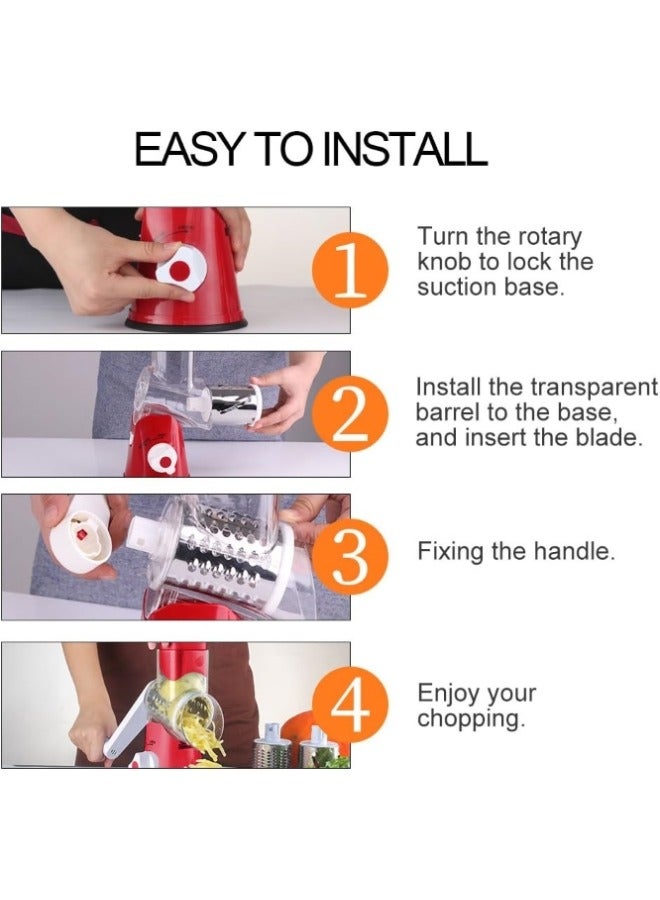 EASY TO INSTALL

1

Turn the rotary knob to lock the suction base.

2

Install the transparent barrel to the base, and insert the blade.

3

Fixing the handle.

4

Enjoy your chopping.